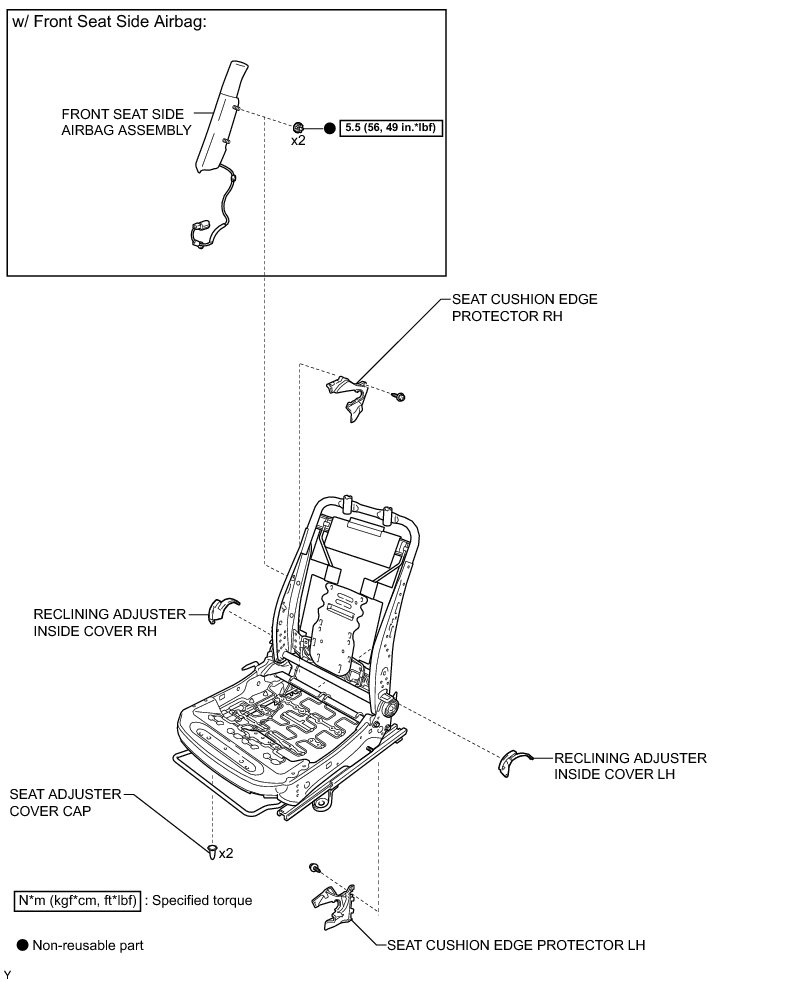 w/ Front Seat Side Airbag:

FRONT SEAT SIDE AIRBAG ASSEMBLY

x2

5.5 (56, 49 in.*lbf)

SEAT CUSHION EDGE PROTECTOR RH

RECLINING ADJUSTER INSIDE COVER RH

RECLINING ADJUSTER INSIDE COVER LH

SEAT ADJUSTER COVER CAP

x2

N*m (kgf*cm, ft*lbf) : Specified torque

● Non-reusable part

SEAT CUSHION EDGE PROTECTOR LH

Y