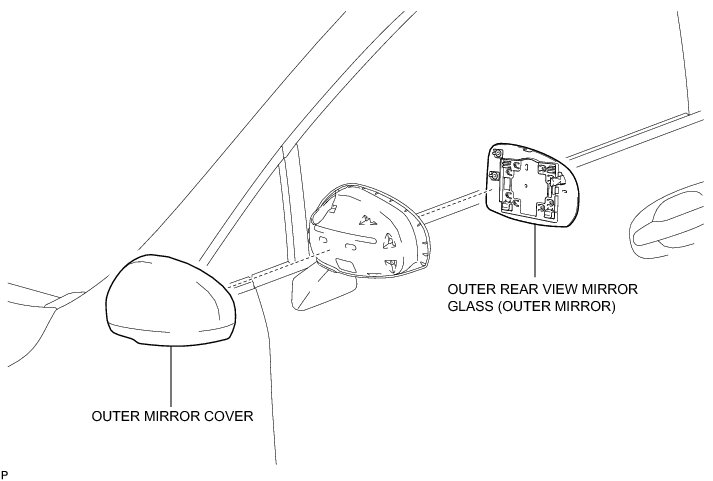 OUTER REAR VIEW MIRROR GLASS (OUTER MIRROR)

OUTER MIRROR COVER

P