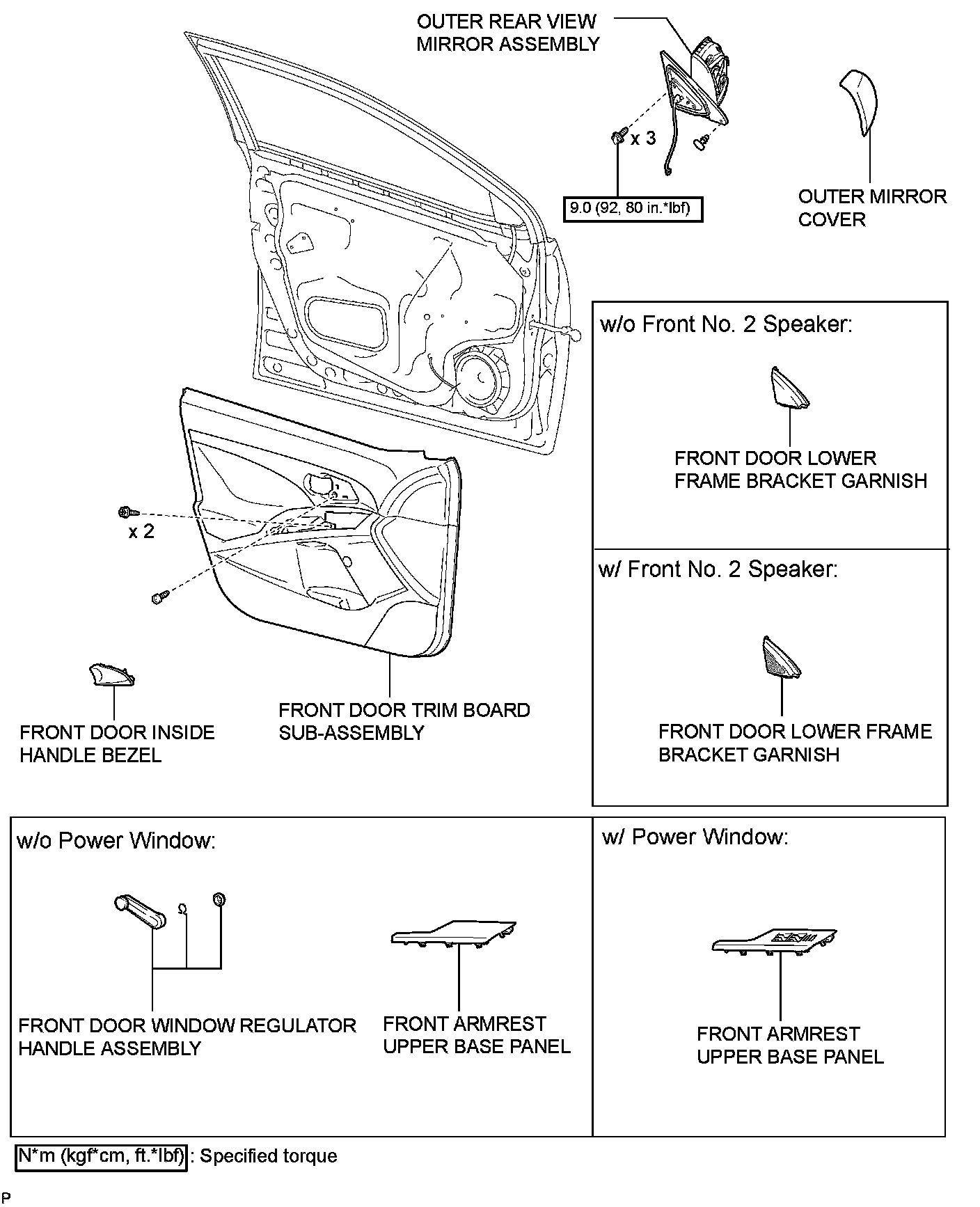 OUTER REAR VIEW MIRROR ASSEMBLY

x 3

9.0 (92, 80 in.*lbf)

OUTER MIRROR COVER

w/o Front No. 2 Speaker:

FRONT DOOR LOWER FRAME BRACKET GARNISH

w/ Front No. 2 Speaker:

FRONT DOOR LOWER FRAME BRACKET GARNISH

x 2

FRONT DOOR INSIDE HANDLE BEZEL

FRONT DOOR TRIM BOARD SUB-ASSEMBLY

w/o Power Window:

FRONT DOOR WINDOW REGULATOR HANDLE ASSEMBLY

FRONT ARMREST UPPER BASE PANEL

w/ Power Window:

FRONT ARMREST UPPER BASE PANEL

N*m (kgf*cm, ft.*lbf) : Specified torque

P