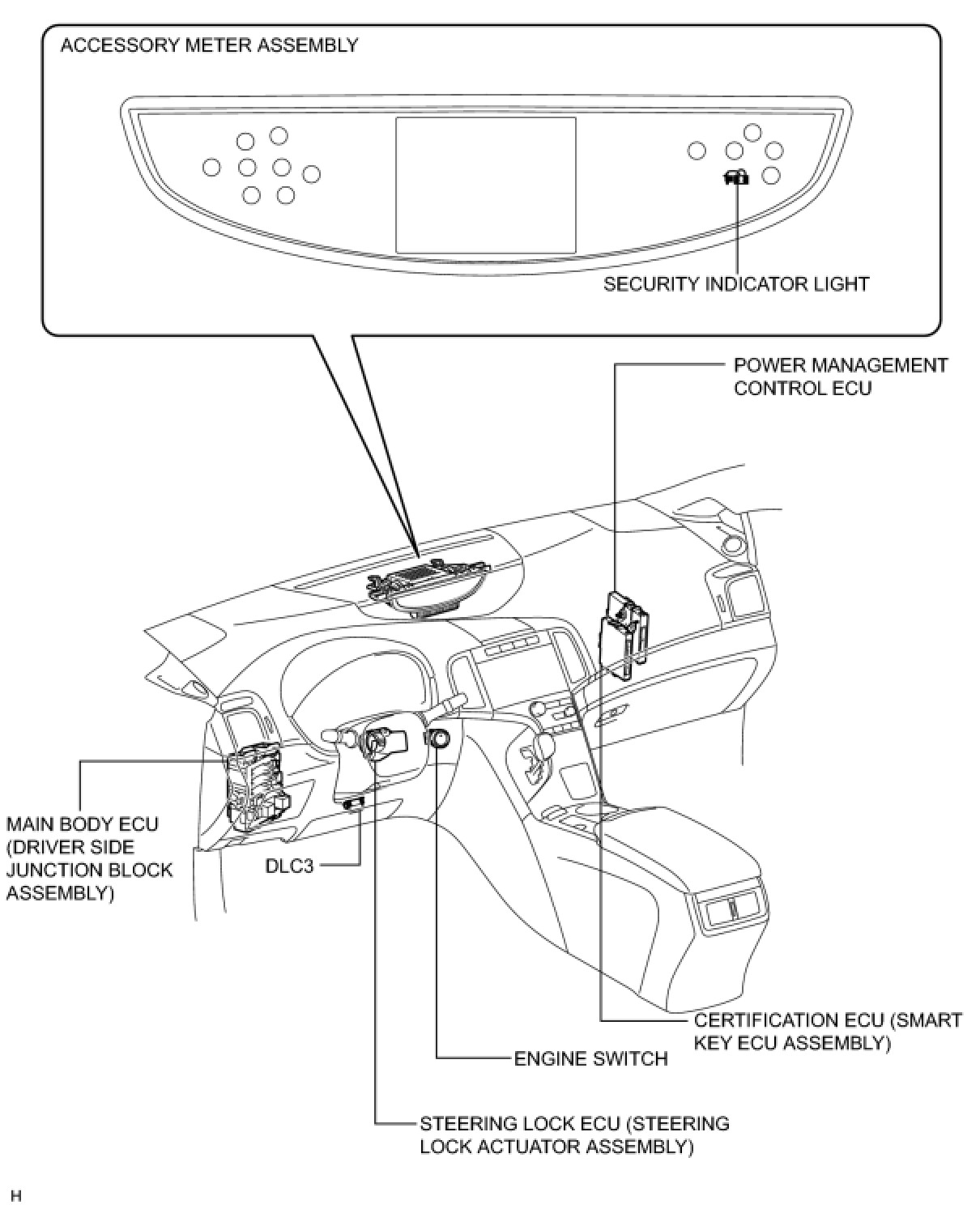 ACCESSORY METER ASSEMBLY

SECURITY INDICATOR LIGHT

POWER MANAGEMENT CONTROL ECU

MAIN BODY ECU (DRIVER SIDE JUNCTION BLOCK ASSEMBLY)

DLC3

CERTIFICATION ECU (SMART KEY ECU ASSEMBLY)

ENGINE SWITCH

STEERING LOCK ECU (STEERING LOCK ACTUATOR ASSEMBLY)

H