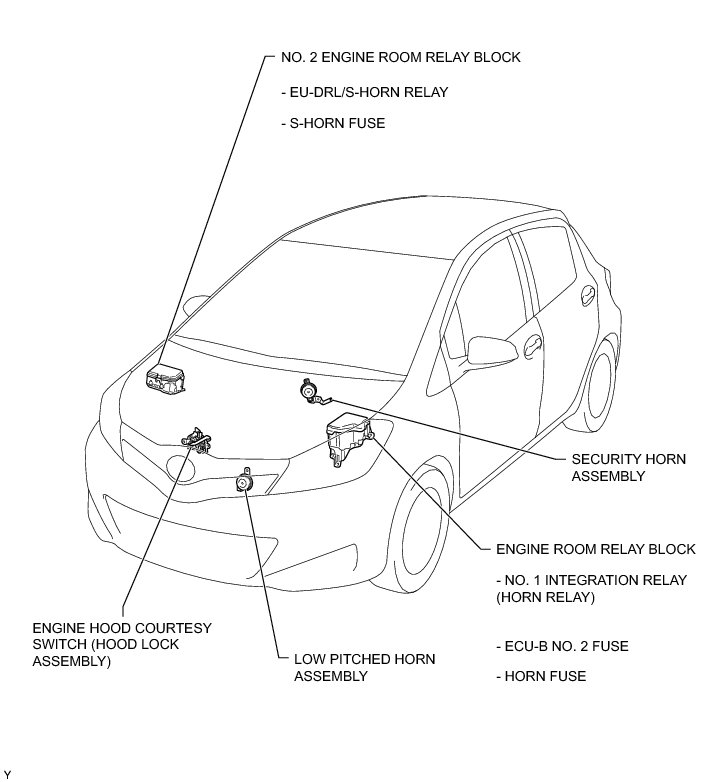 NO. 2 ENGINE ROOM RELAY BLOCK

- EU-DRL/S-HORN RELAY

- S-HORN FUSE

SECURITY HORN ASSEMBLY

ENGINE ROOM RELAY BLOCK

- NO. 1 INTEGRATION RELAY (HORN RELAY)

- ECU-B NO. 2 FUSE

- HORN FUSE

ENGINE HOOD COURTESY SWITCH (HOOD LOCK ASSEMBLY)

LOW PITCHED HORN ASSEMBLY

Y