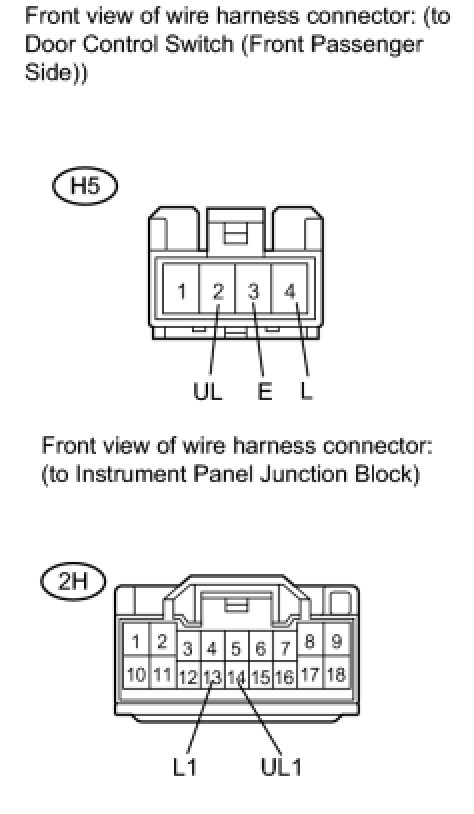 Front view of wire harness connector: (to Door Control Switch (Front Passenger Side))

H5

1 2 3 4

UL E L

Front view of wire harness connector: (to Instrument Panel Junction Block)

2H

1 2 3 4 5 6 7 8 9
10 11 12 13 14 15 16 17 18

L1 UL1