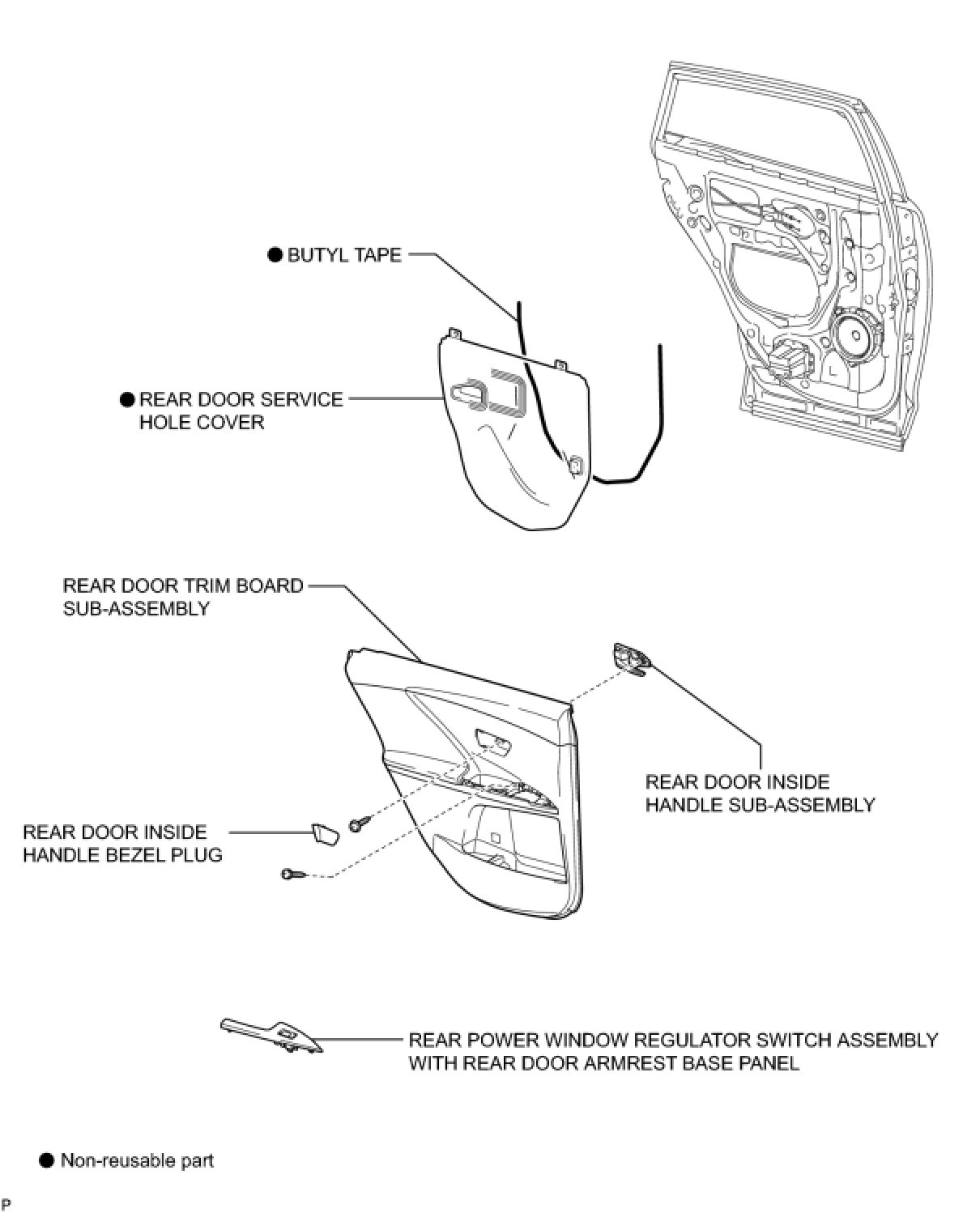 ● BUTYL TAPE

● REAR DOOR SERVICE HOLE COVER

REAR DOOR TRIM BOARD SUB-ASSEMBLY

REAR DOOR INSIDE HANDLE SUB-ASSEMBLY

REAR DOOR INSIDE HANDLE BEZEL PLUG

REAR POWER WINDOW REGULATOR SWITCH ASSEMBLY WITH REAR DOOR ARMREST BASE PANEL

● Non-reusable part

P