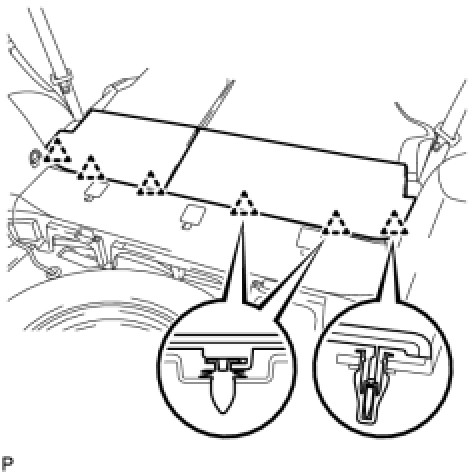 P