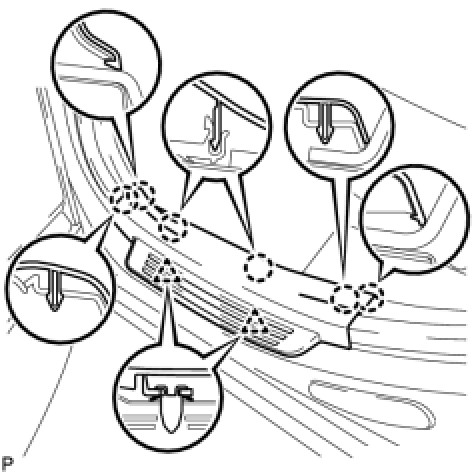 P