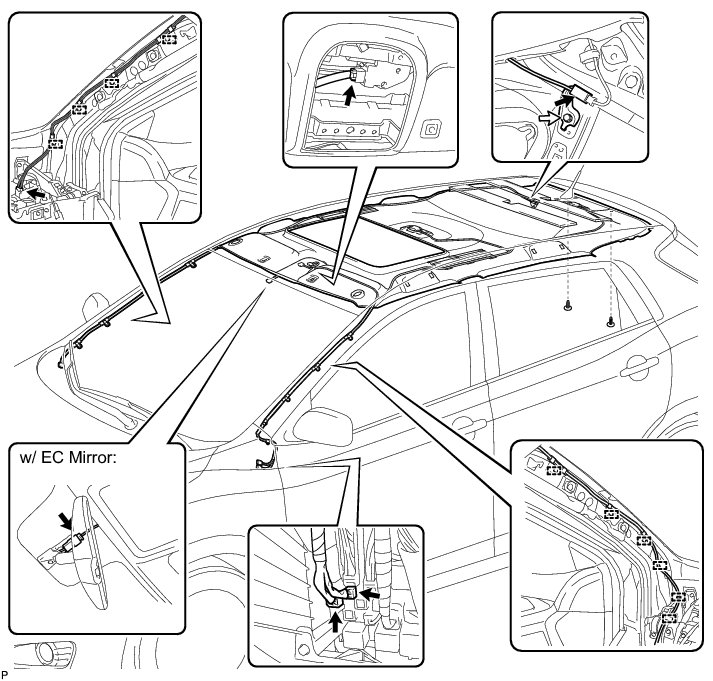 w/ EC Mirror:

P