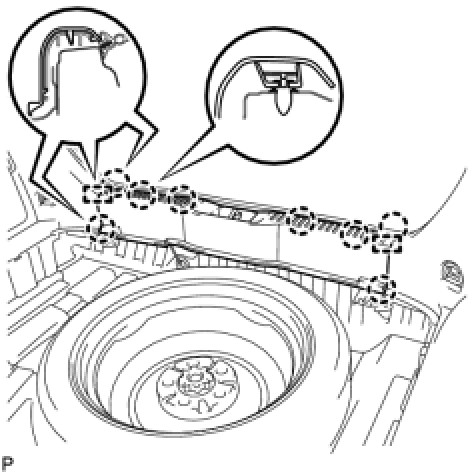 P