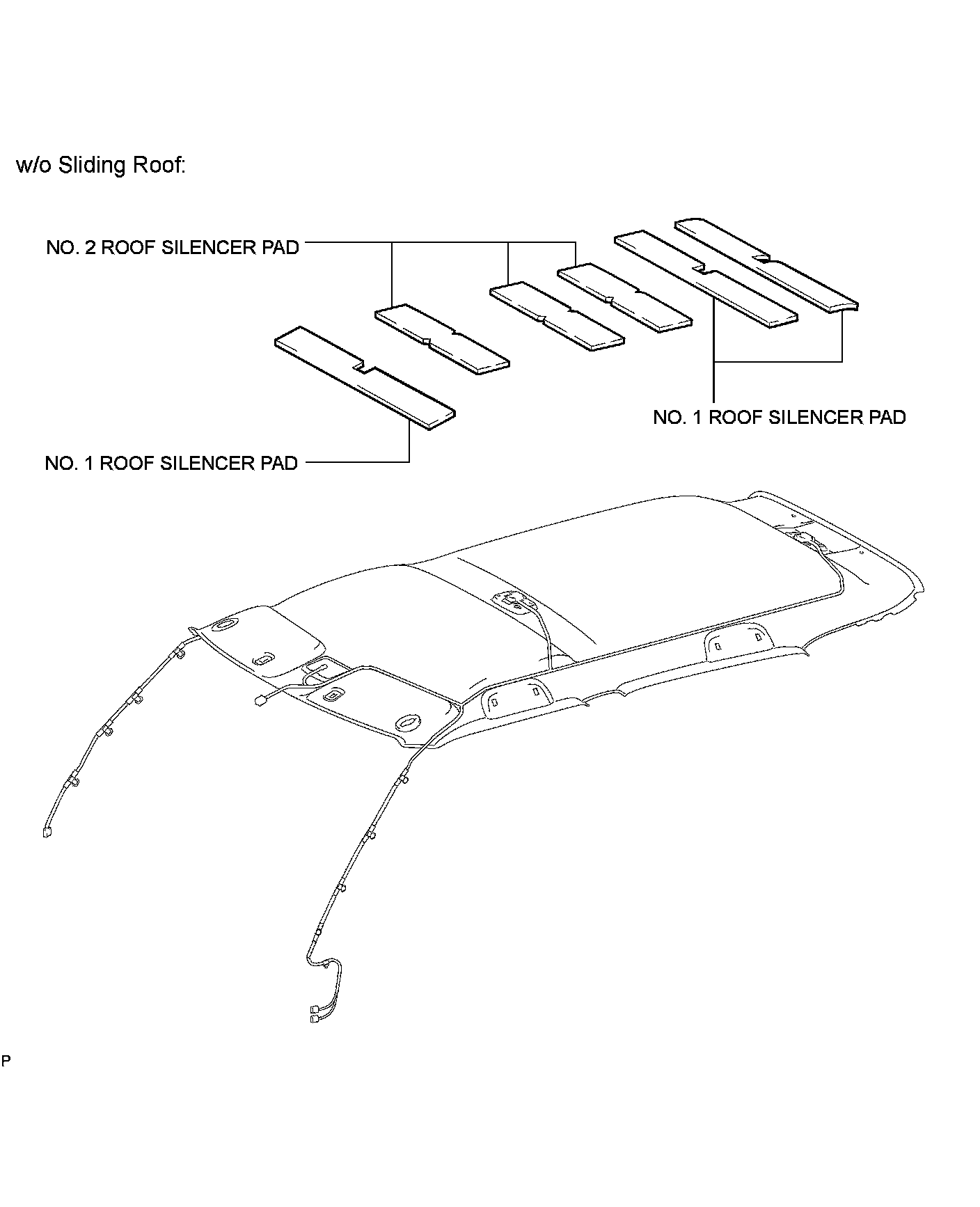 w/o Sliding Roof:

NO. 2 ROOF SILENCER PAD

NO. 1 ROOF SILENCER PAD

NO. 1 ROOF SILENCER PAD

P