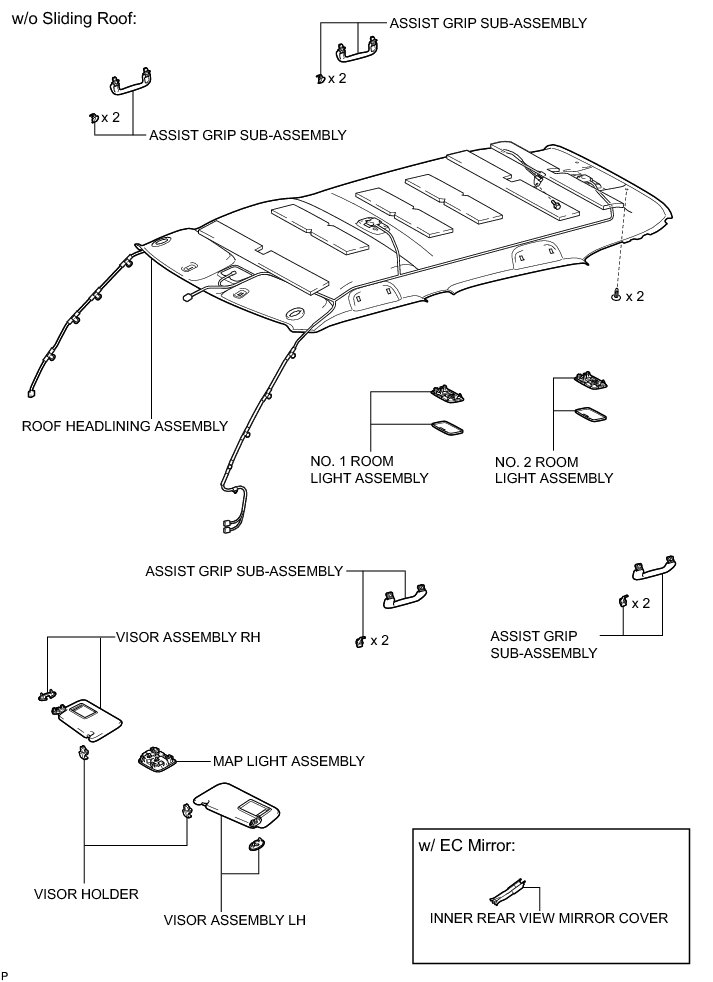 w/o Sliding Roof:

ASSIST GRIP SUB-ASSEMBLY

x 2

x 2

ASSIST GRIP SUB-ASSEMBLY

x 2

ROOF HEADLINING ASSEMBLY

NO. 1 ROOM LIGHT ASSEMBLY

NO. 2 ROOM LIGHT ASSEMBLY

ASSIST GRIP SUB-ASSEMBLY

x 2

x 2

ASSIST GRIP SUB-ASSEMBLY

VISOR ASSEMBLY RH

MAP LIGHT ASSEMBLY

VISOR HOLDER

VISOR ASSEMBLY LH

w/ EC Mirror:

INNER REAR VIEW MIRROR COVER

P