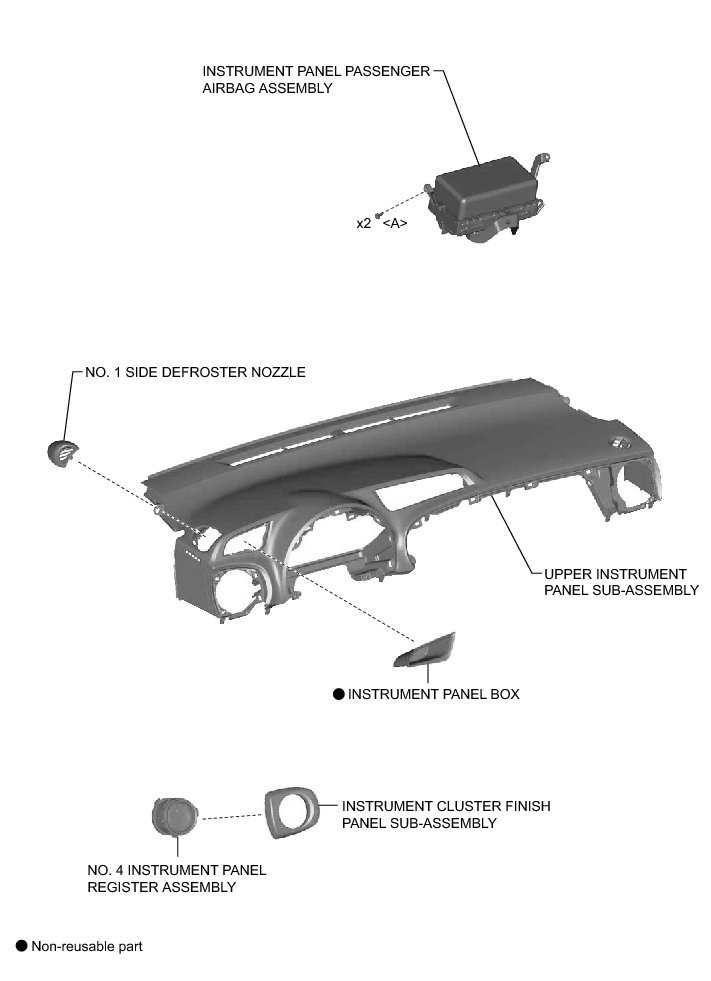 INSTRUMENT PANEL PASSENGER AIRBAG ASSEMBLY

x2 <A>

NO. 1 SIDE DEFROSTER NOZZLE

UPPER INSTRUMENT PANEL SUB-ASSEMBLY

● INSTRUMENT PANEL BOX

INSTRUMENT CLUSTER FINISH PANEL SUB-ASSEMBLY

NO. 4 INSTRUMENT PANEL REGISTER ASSEMBLY

● Non-reusable part