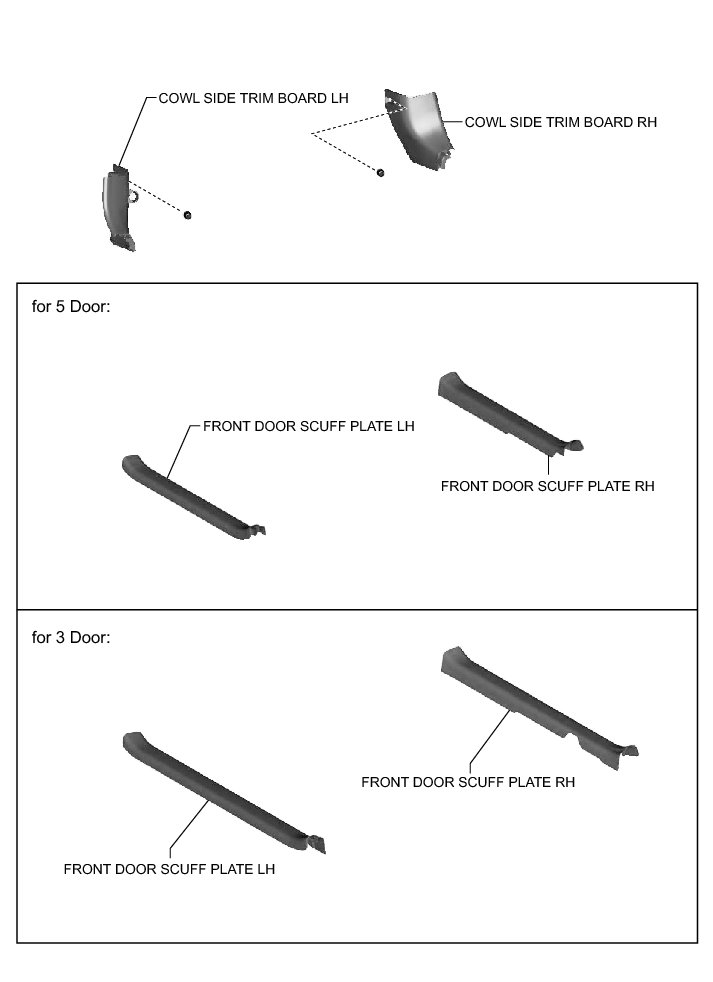 COWL SIDE TRIM BOARD LH

COWL SIDE TRIM BOARD RH

for 5 Door:

FRONT DOOR SCUFF PLATE LH

FRONT DOOR SCUFF PLATE RH

for 3 Door:

FRONT DOOR SCUFF PLATE RH

FRONT DOOR SCUFF PLATE LH