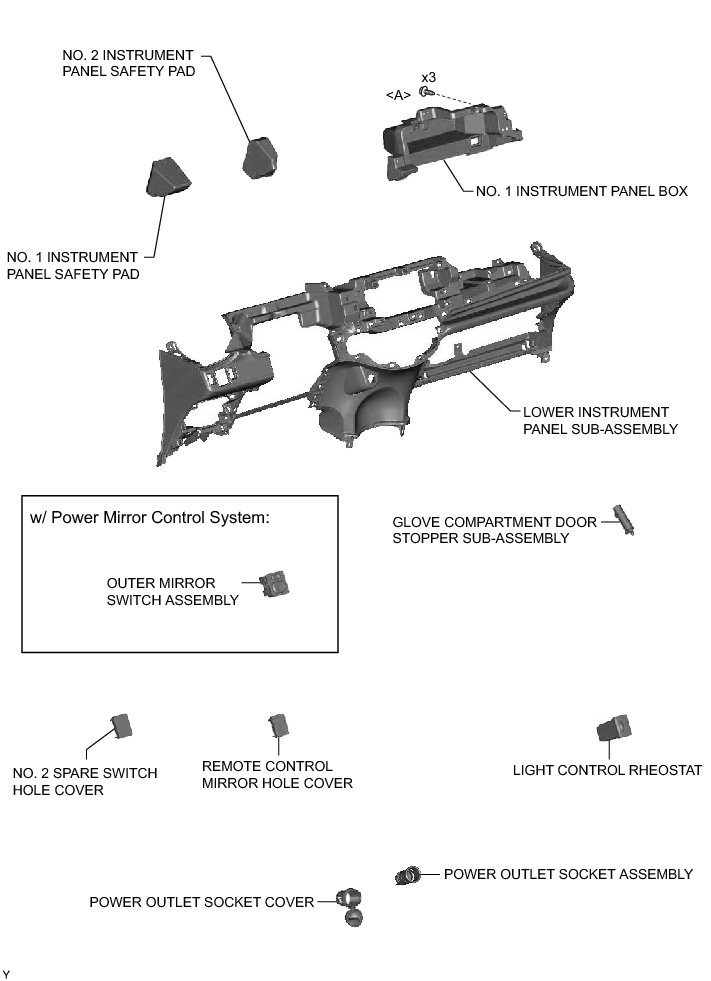 NO. 2 INSTRUMENT PANEL SAFETY PAD

x3

<A>

NO. 1 INSTRUMENT PANEL BOX

NO. 1 INSTRUMENT PANEL SAFETY PAD

LOWER INSTRUMENT PANEL SUB-ASSEMBLY

w/ Power Mirror Control System:

OUTER MIRROR SWITCH ASSEMBLY

GLOVE COMPARTMENT DOOR STOPPER SUB-ASSEMBLY

NO. 2 SPARE SWITCH HOLE COVER

REMOTE CONTROL MIRROR HOLE COVER

LIGHT CONTROL RHEOSTAT

POWER OUTLET SOCKET ASSEMBLY

POWER OUTLET SOCKET COVER

Y