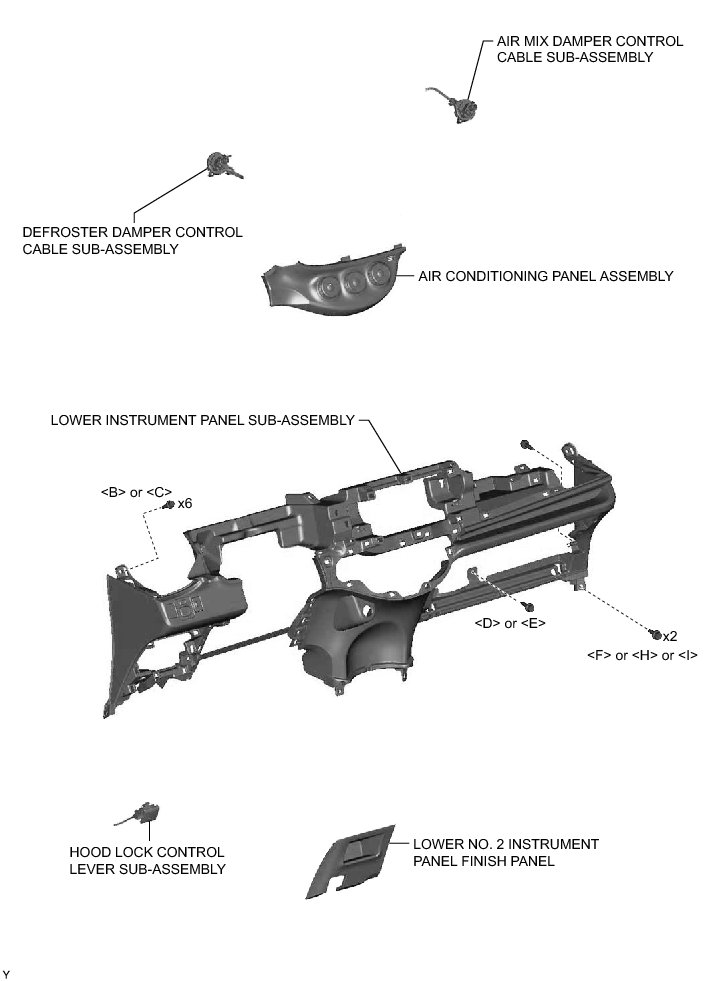 AIR MIX DAMPER CONTROL CABLE SUB-ASSEMBLY

DEFROSTER DAMPER CONTROL CABLE SUB-ASSEMBLY

AIR CONDITIONING PANEL ASSEMBLY

LOWER INSTRUMENT PANEL SUB-ASSEMBLY

<B> or <C>

x6

<D> or <E>

x2

<F> or <H> or <I>

HOOD LOCK CONTROL LEVER SUB-ASSEMBLY

LOWER NO. 2 INSTRUMENT PANEL FINISH PANEL

Y