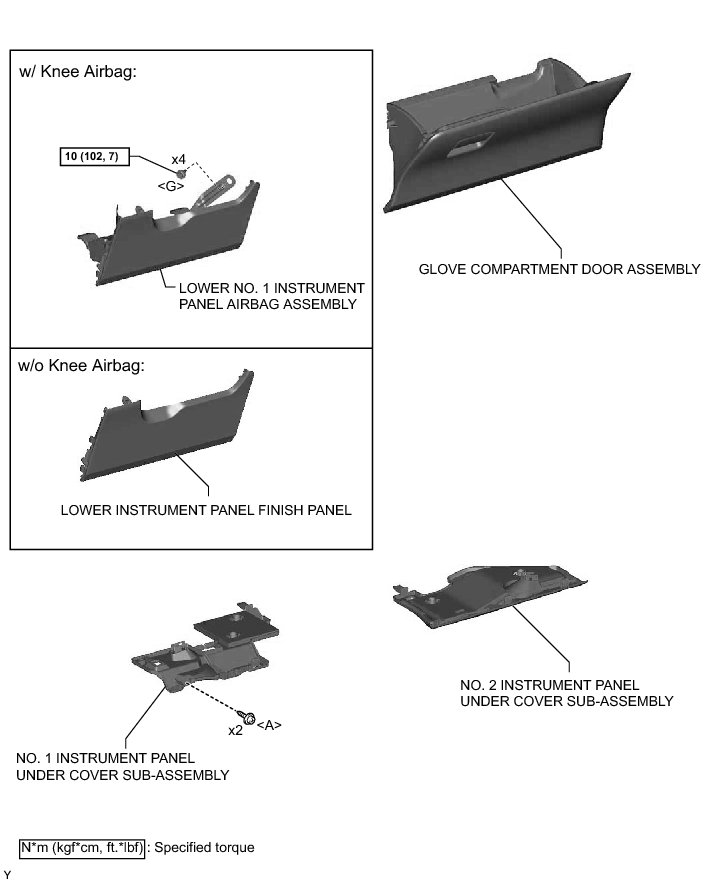 w/ Knee Airbag:

10 (102, 7)

x4

<G>

LOWER NO. 1 INSTRUMENT PANEL AIRBAG ASSEMBLY

GLOVE COMPARTMENT DOOR ASSEMBLY

w/o Knee Airbag:

LOWER INSTRUMENT PANEL FINISH PANEL

NO. 2 INSTRUMENT PANEL UNDER COVER SUB-ASSEMBLY

x2

<A>

NO. 1 INSTRUMENT PANEL UNDER COVER SUB-ASSEMBLY

N*m (kgf*cm, ft.*lbf) : Specified torque

Y