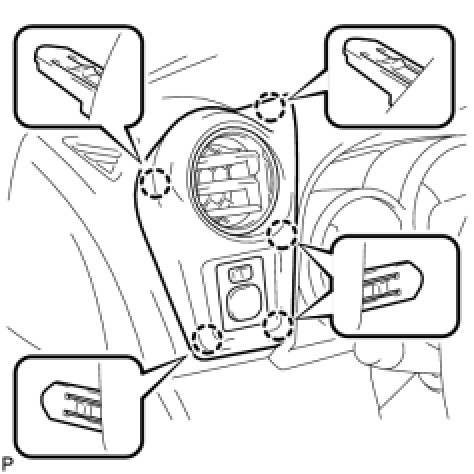 P