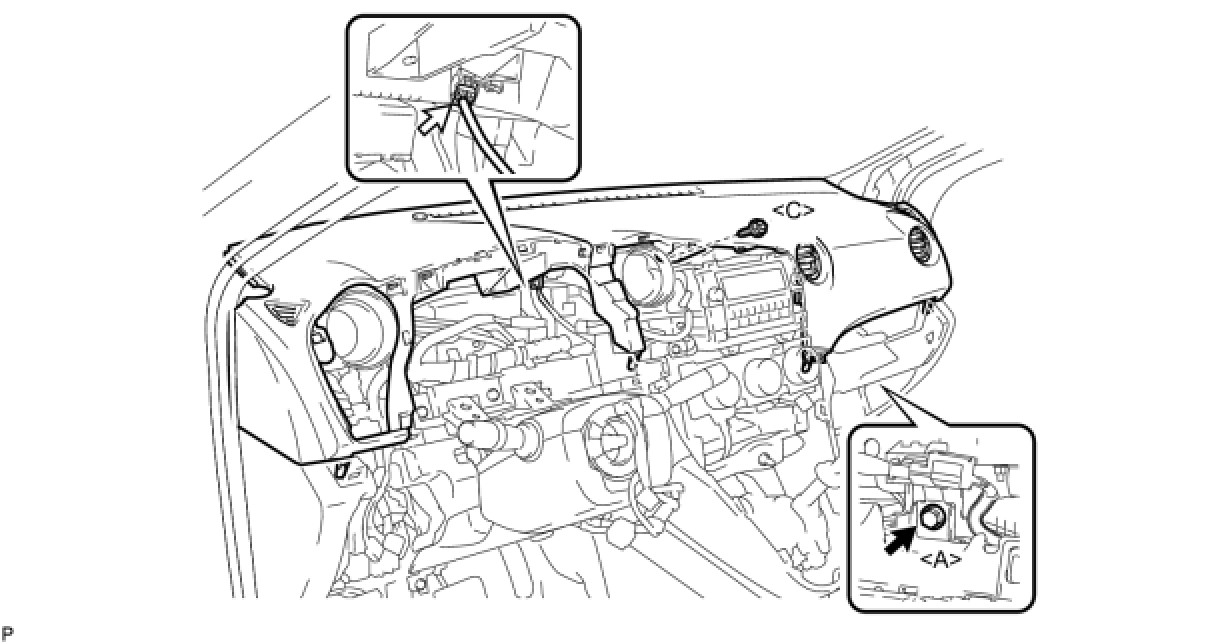 <C>

<A>

P