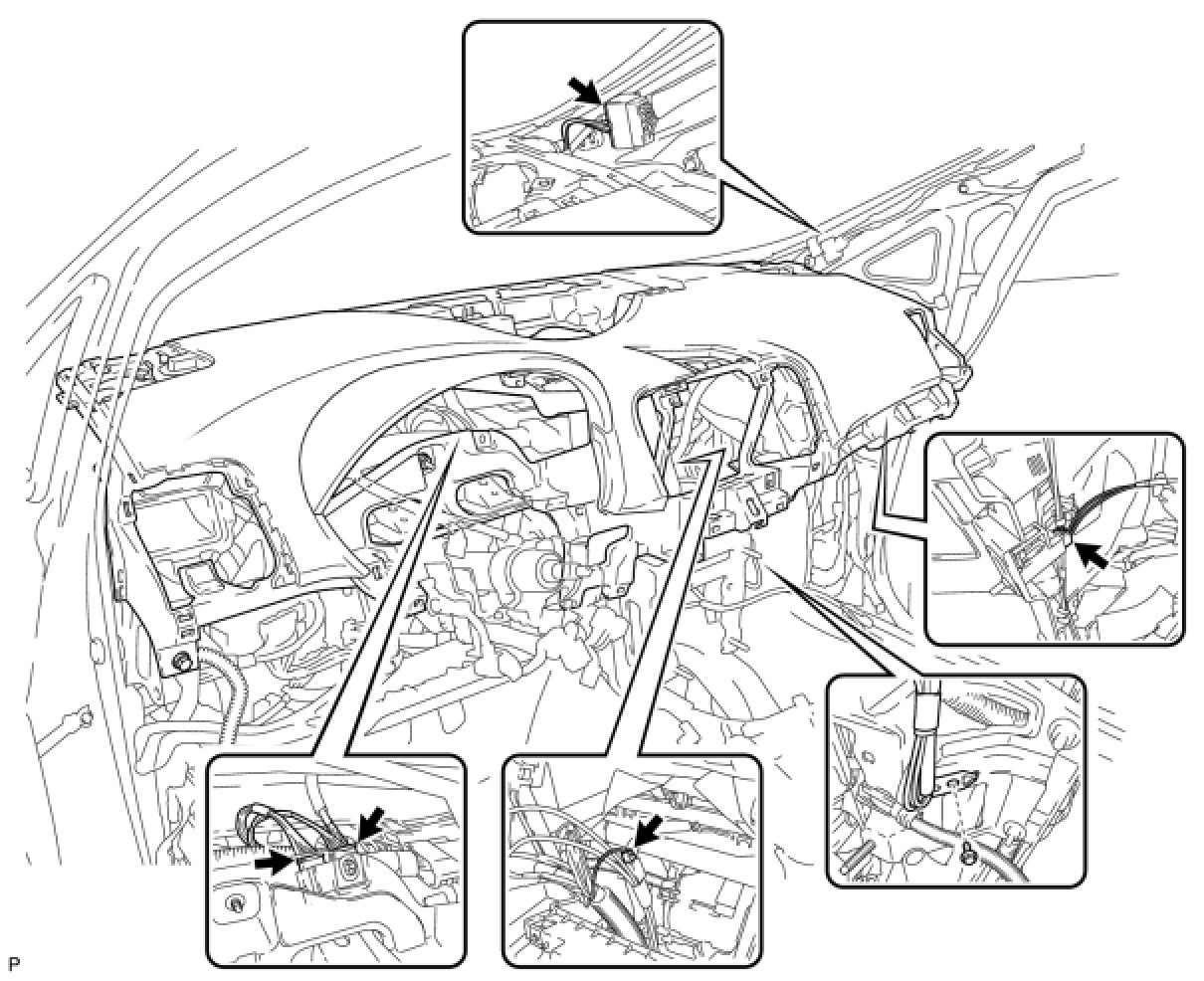 P