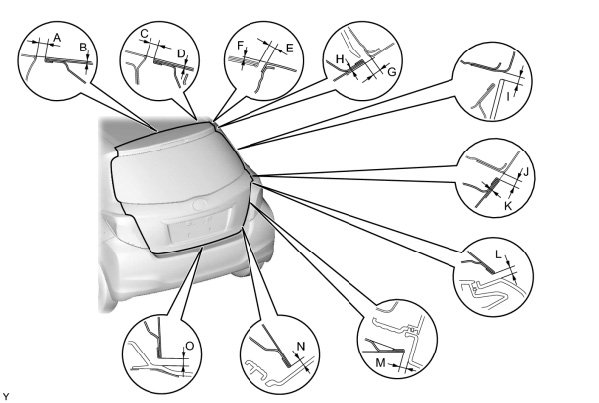 A
B
C
D
F
E
H
G
I
J
K
L
O
N
M
Y