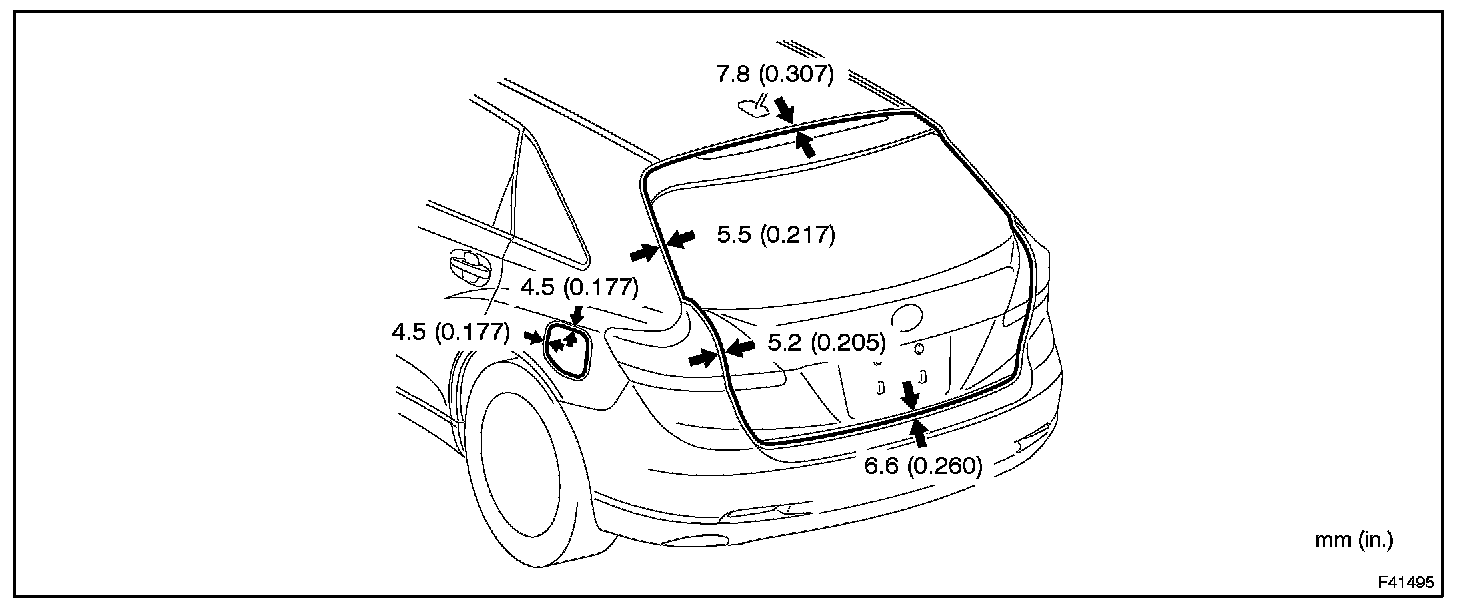 7.8 (0.307)

5.5 (0.217)

4.5 (0.177)

4.5 (0.177)

5.2 (0.205)

6.6 (0.260)

mm (in.)

F41495