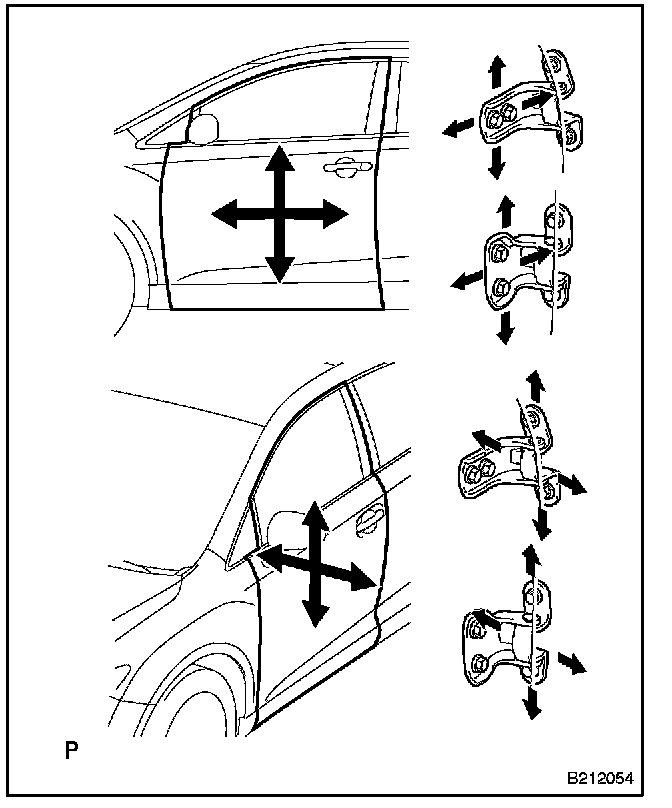 P

B212054