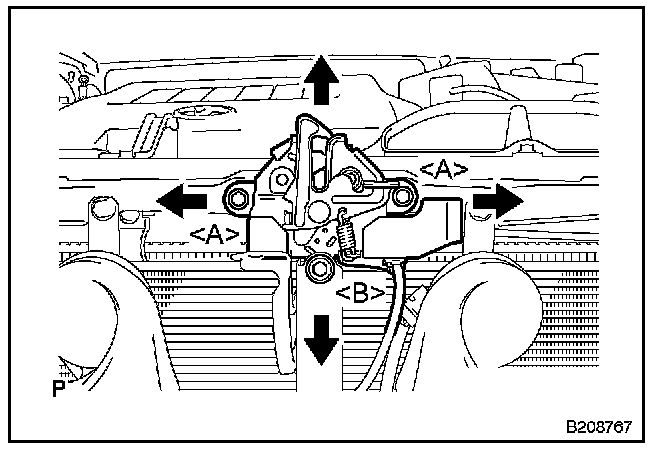 <A>
<A>
<B>
P
B208767