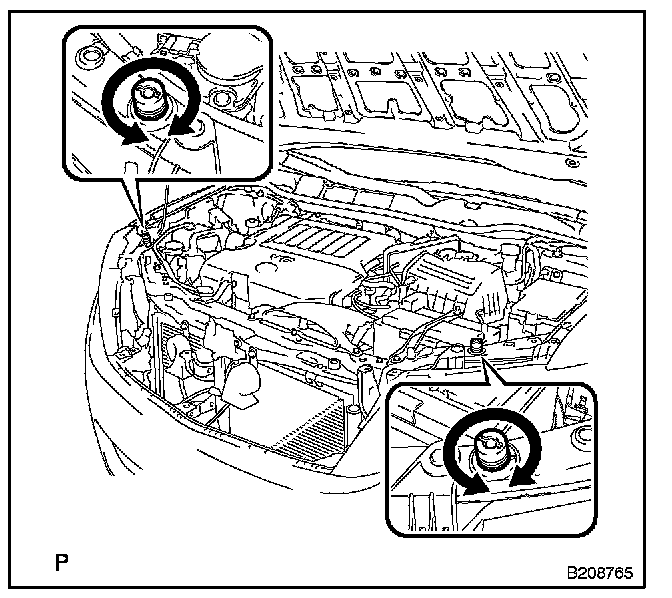 P

B208765