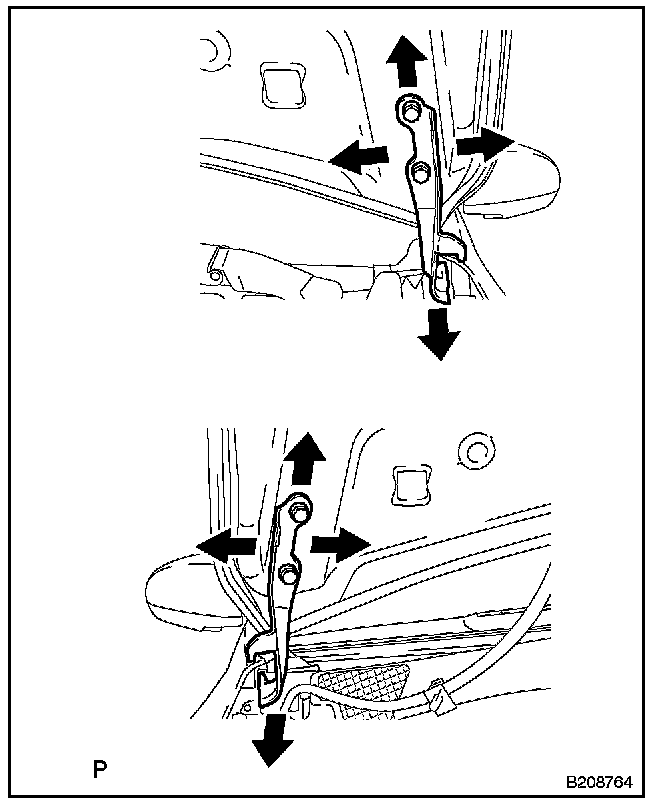 P

B208764