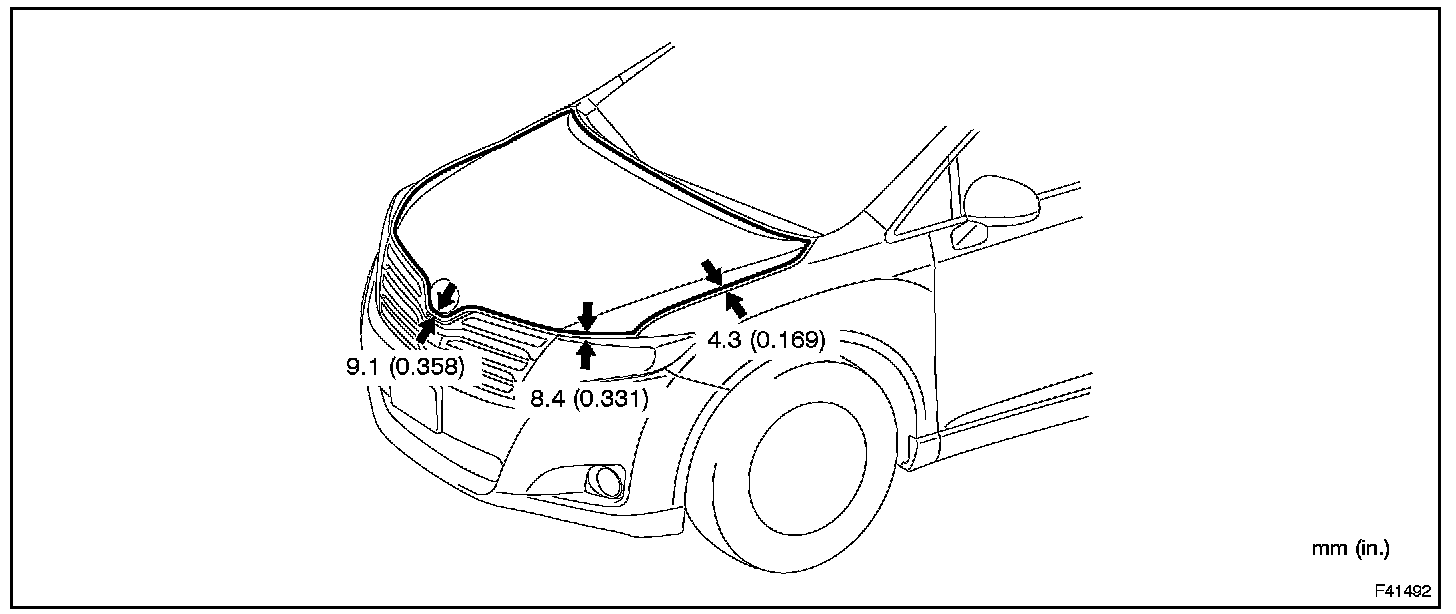 4.3 (0.169)

9.1 (0.358)

8.4 (0.331)

mm (in.)

F41492