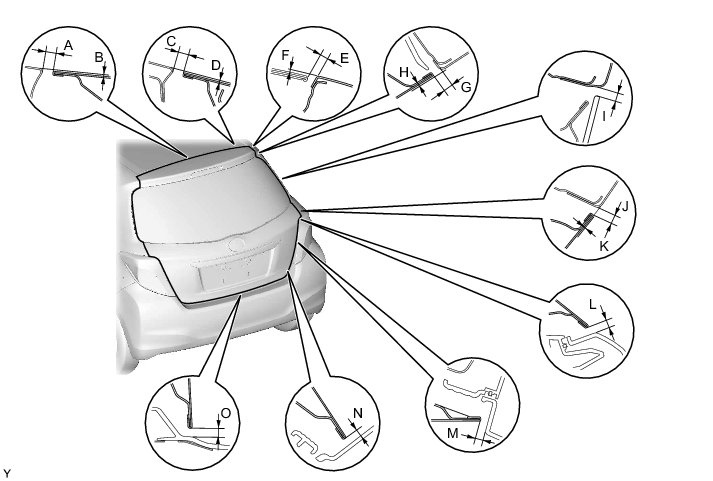 A
B
C
D
F
E
H
G
I
J
K
L
O
N
M
Y