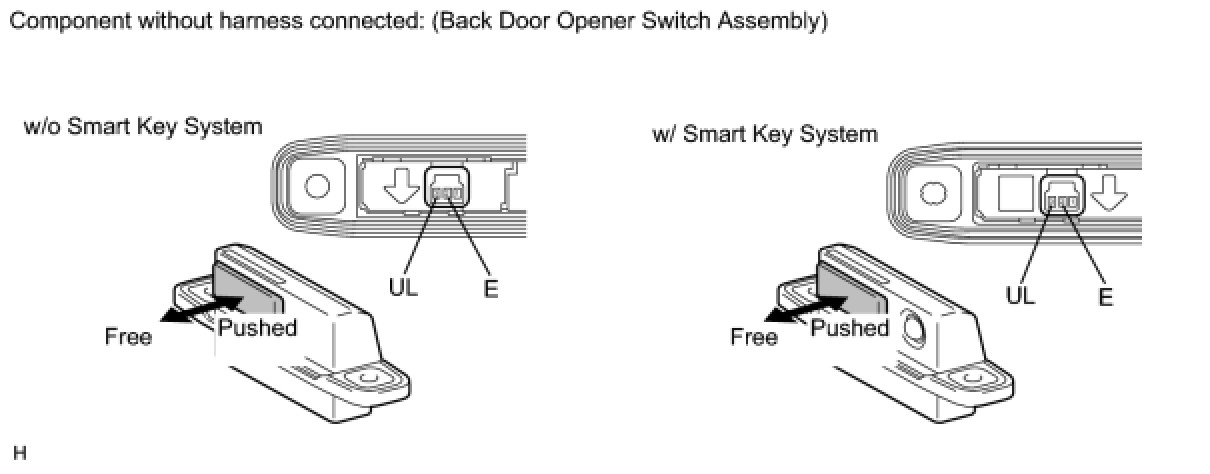 Component without harness connected: (Back Door Opener Switch Assembly)

w/o Smart Key System

UL

E

Free

Pushed

w/ Smart Key System

UL

E

Free

Pushed

H