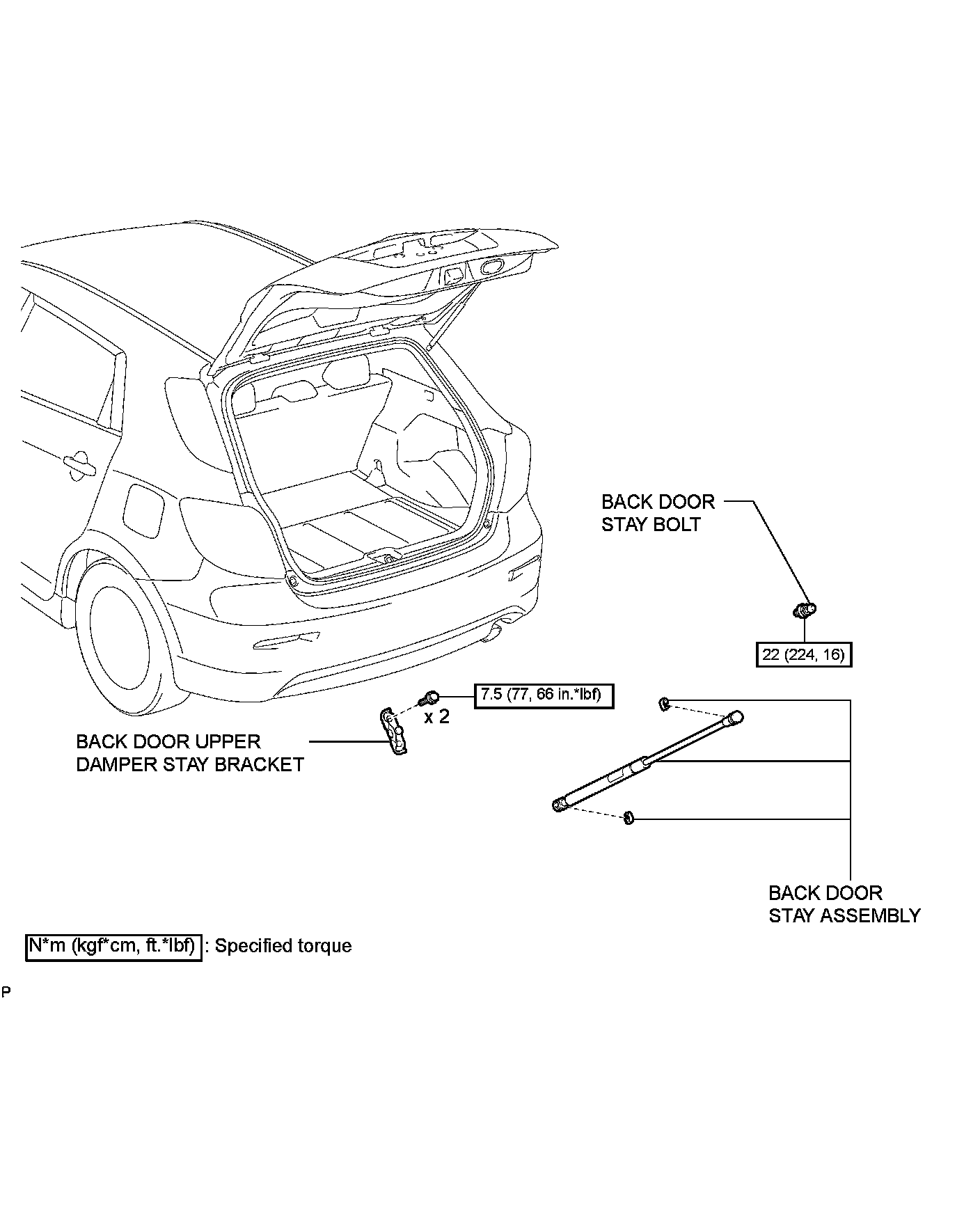 BACK DOOR STAY BOLT

22 (224, 16)

7.5 (77, 66 in.*lbf)

x 2

BACK DOOR UPPER DAMPER STAY BRACKET

BACK DOOR STAY ASSEMBLY

N*m (kgf*cm, ft.*lbf) : Specified torque

P