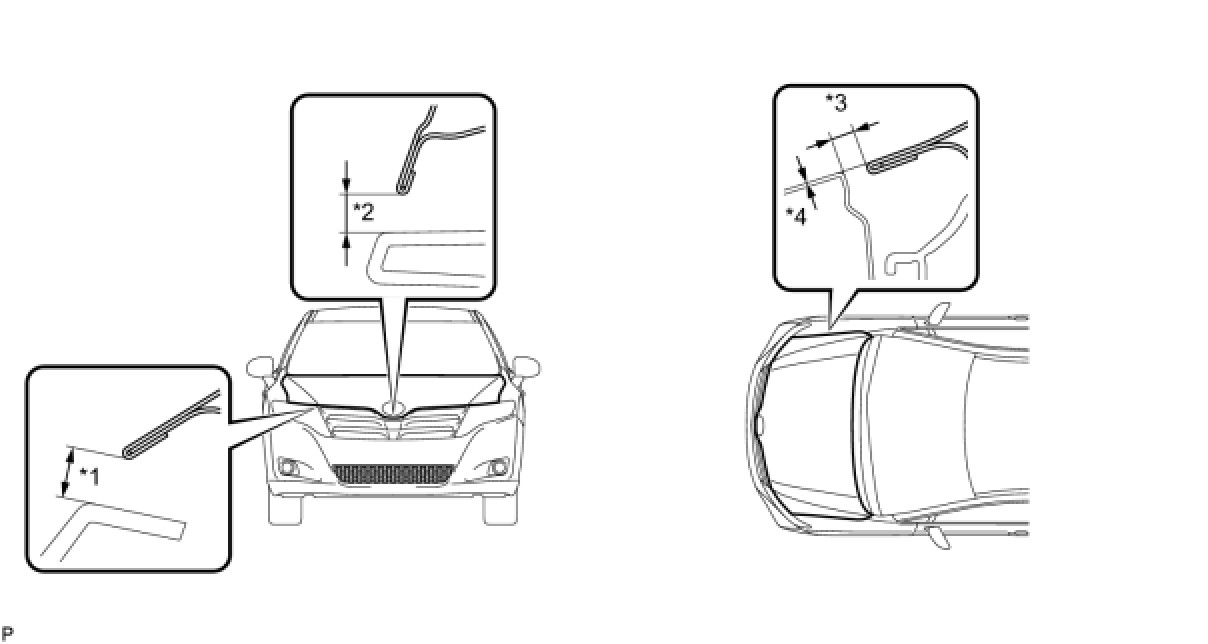 *2

*1

*3

*4

P