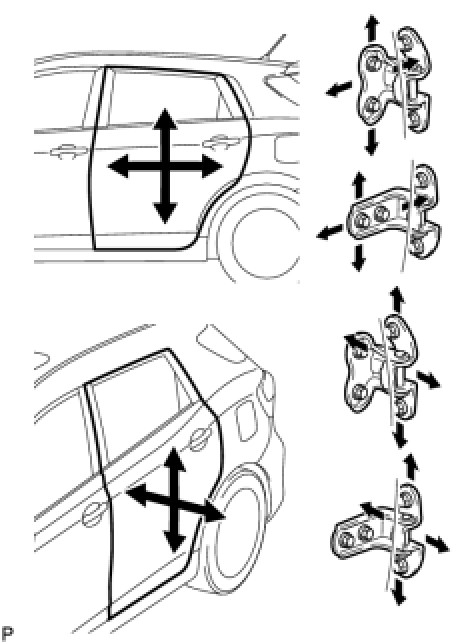 P