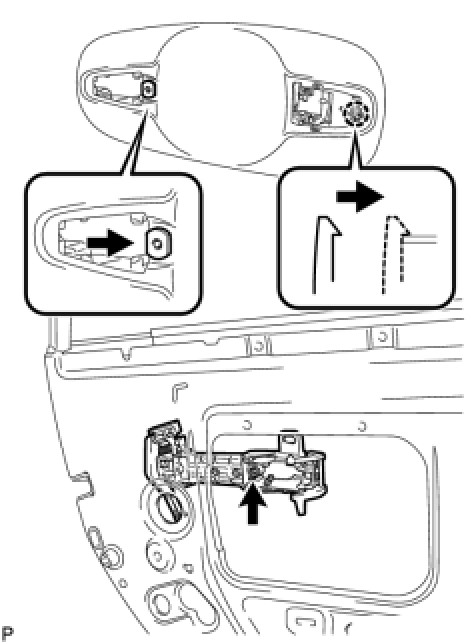 P