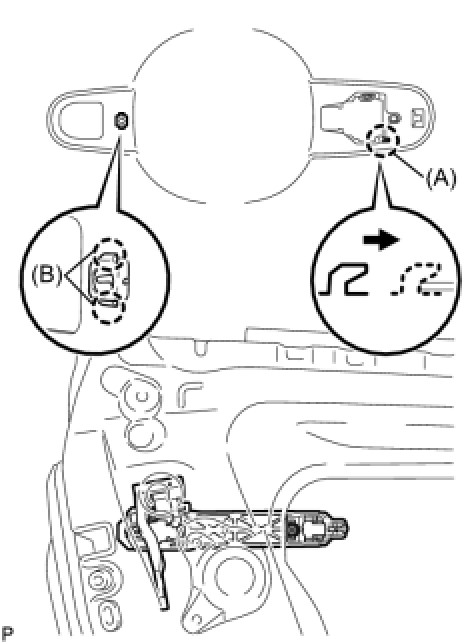 (A)

(B)

P