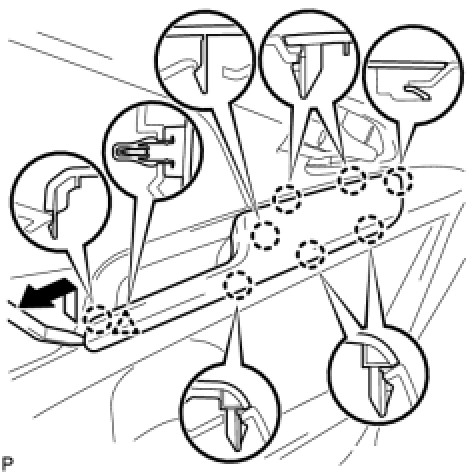 P