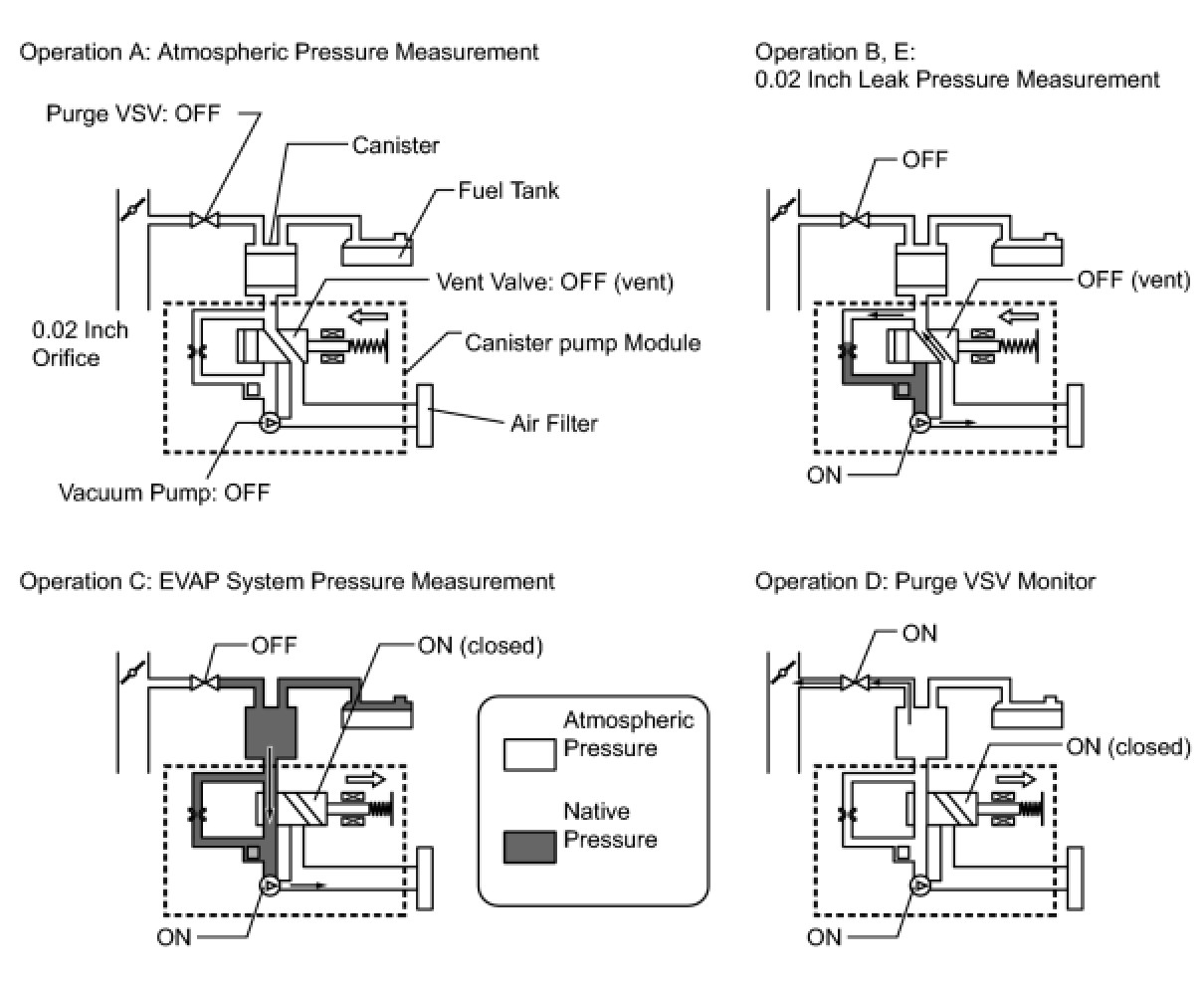 Operation A: Atmospheric Pressure Measurement

Purge VSV: OFF

Canister

Fuel Tank

Vent Valve: OFF (vent)

0.02 Inch Orifice

Canister pump Module

Air Filter

Vacuum Pump: OFF

Operation B, E:
0.02 Inch Leak Pressure Measurement

OFF

OFF (vent)

ON

Operation C: EVAP System Pressure Measurement

OFF

ON (closed)

ON

Atmospheric Pressure

Native Pressure

Operation D: Purge VSV Monitor

ON

ON (closed)

ON