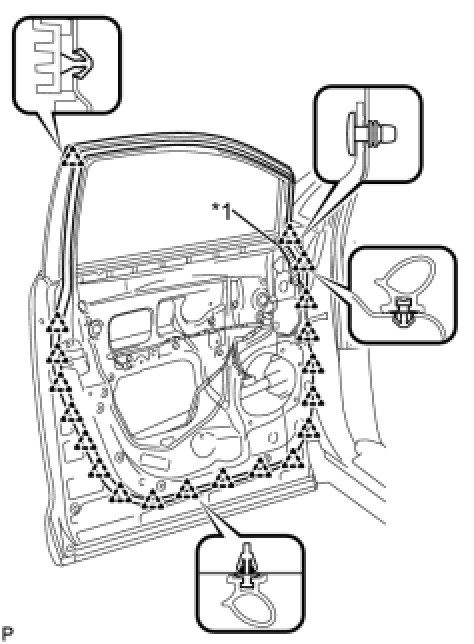 *1

P