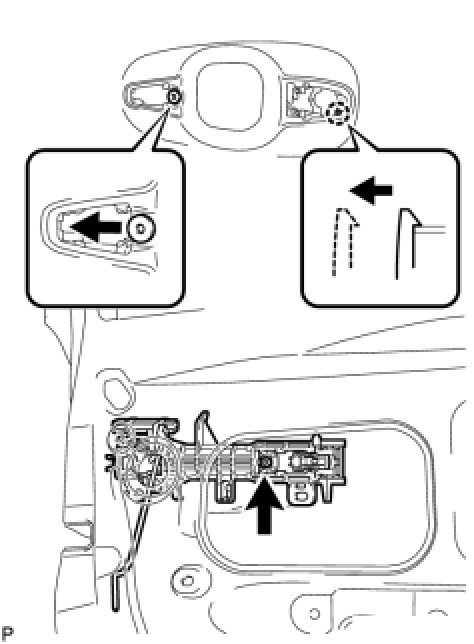 P