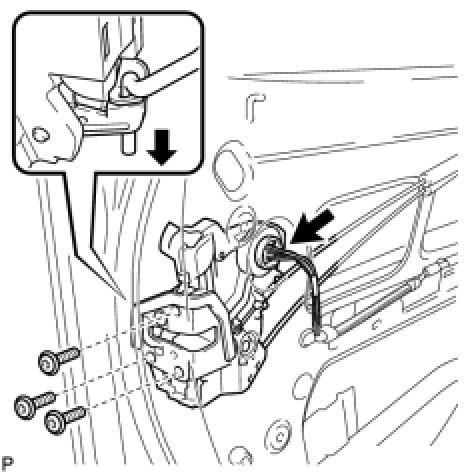 P