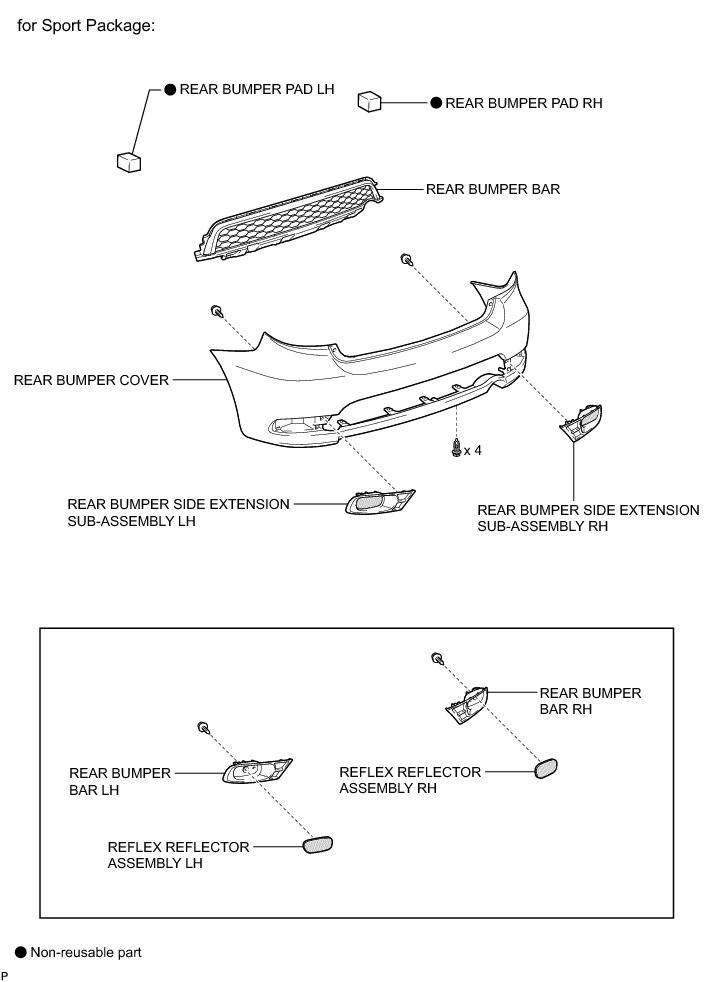 for Sport Package:

● REAR BUMPER PAD LH

● REAR BUMPER PAD RH

REAR BUMPER BAR

REAR BUMPER COVER

x 4

REAR BUMPER SIDE EXTENSION SUB-ASSEMBLY LH

REAR BUMPER SIDE EXTENSION SUB-ASSEMBLY RH

REAR BUMPER BAR RH

REAR BUMPER BAR LH

REFLEX REFLECTOR ASSEMBLY RH

REFLEX REFLECTOR ASSEMBLY LH

● Non-reusable part

P