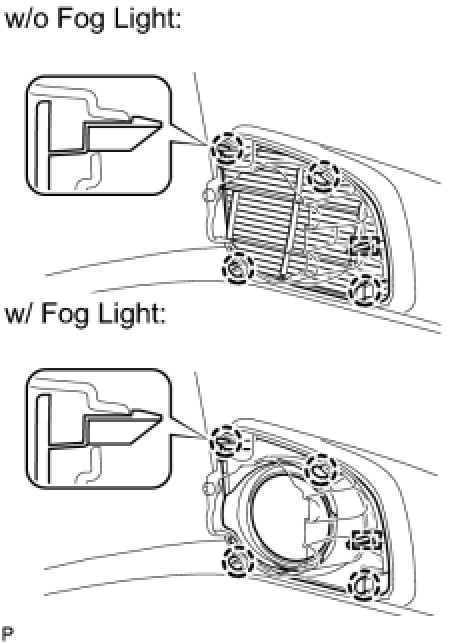 w/o Fog Light:

w/ Fog Light:

P