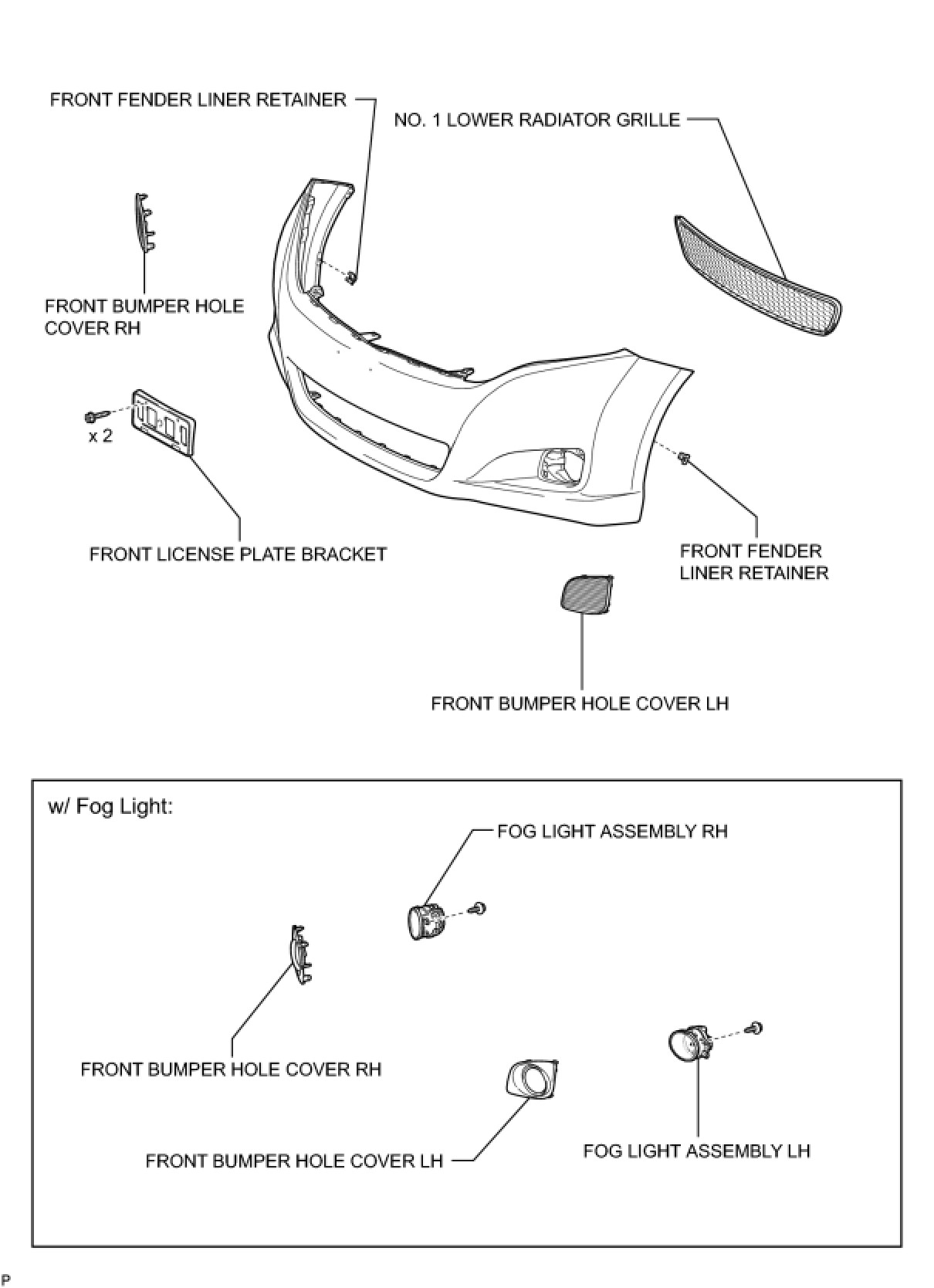 FRONT FENDER LINER RETAINER

NO. 1 LOWER RADIATOR GRILLE

FRONT BUMPER HOLE COVER RH

x 2

FRONT LICENSE PLATE BRACKET

FRONT FENDER LINER RETAINER

FRONT BUMPER HOLE COVER LH

w/ Fog Light:

FOG LIGHT ASSEMBLY RH

FRONT BUMPER HOLE COVER RH

FRONT BUMPER HOLE COVER LH

FOG LIGHT ASSEMBLY LH

P