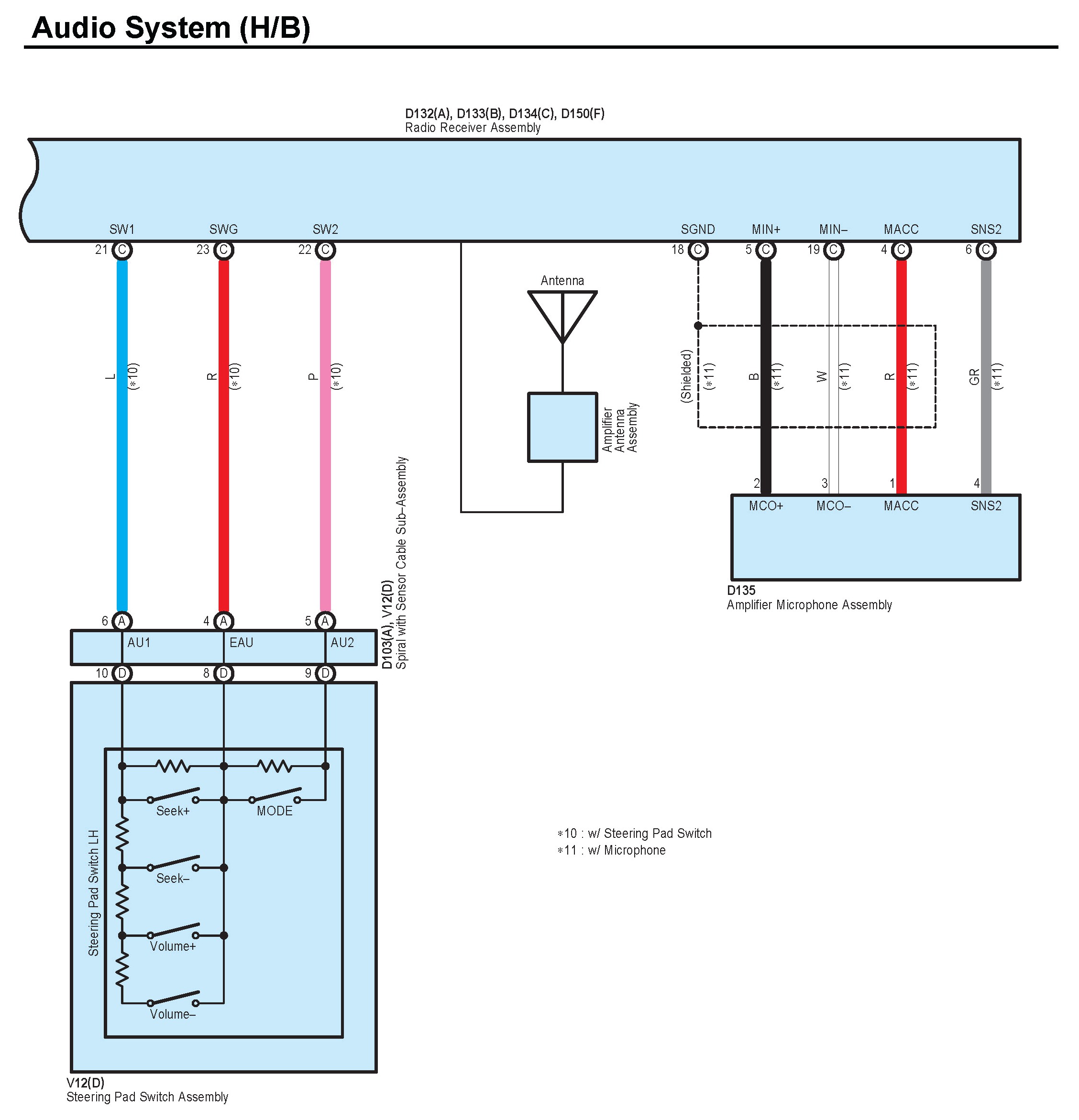 Audio System (H/B)

D132(A), D133(B), D134(C), D150(F)
Radio Receiver Assembly

SW1
SWG
SW2
SGND
MIN+
MIN–
MACC
SNS2

21 C
23 C
22 C
18 C
5 C
19 C
4 C
6 C

L (∗10)
R (∗10)
P (∗10)

Antenna

Amplifier Antenna Assembly

(Shielded) (∗11)
B (∗11)
W (∗11)
R (∗11)
GR (∗11)

2
3
1
4

MCO+
MCO–
MACC
SNS2

D135
Amplifier Microphone Assembly

6 A
4 A
5 A

AU1
EAU
AU2

D103(A), V12(D)
Spiral with Sensor Cable Sub–Assembly

10 D
8 D
9 D

Steering Pad Switch LH

Seek+
MODE
Seek–
Volume+
Volume–

∗10 : w/ Steering Pad Switch
∗11 : w/ Microphone

V12(D)
Steering Pad Switch Assembly