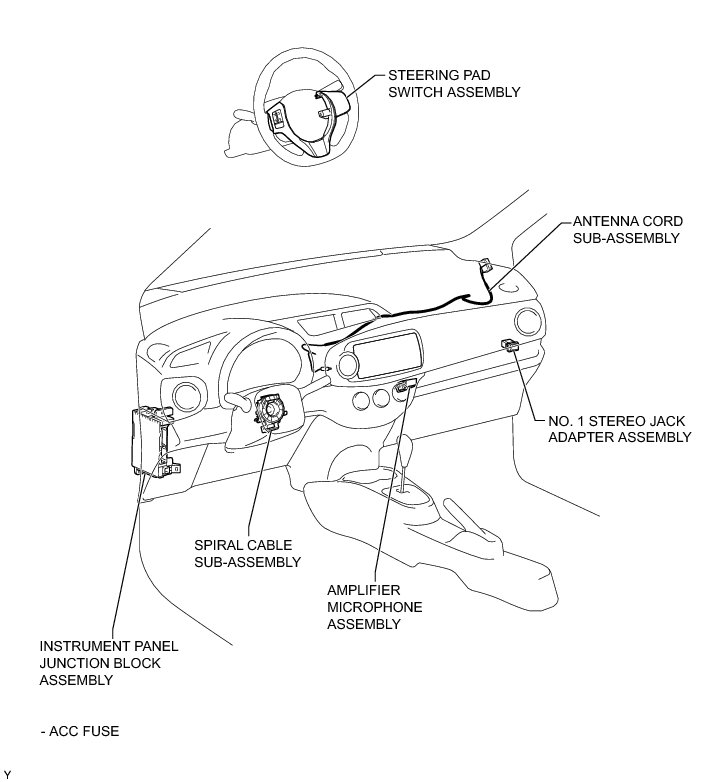 STEERING PAD SWITCH ASSEMBLY

ANTENNA CORD SUB-ASSEMBLY

NO. 1 STEREO JACK ADAPTER ASSEMBLY

SPIRAL CABLE SUB-ASSEMBLY

AMPLIFIER MICROPHONE ASSEMBLY

INSTRUMENT PANEL JUNCTION BLOCK ASSEMBLY

- ACC FUSE

Y