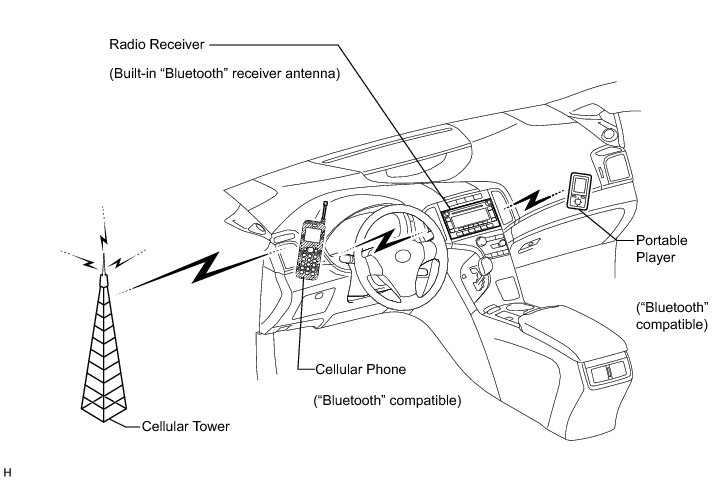 Radio Receiver

(Built-in "Bluetooth" receiver antenna)

Portable Player

("Bluetooth" compatible)

Cellular Phone

("Bluetooth" compatible)

Cellular Tower

H