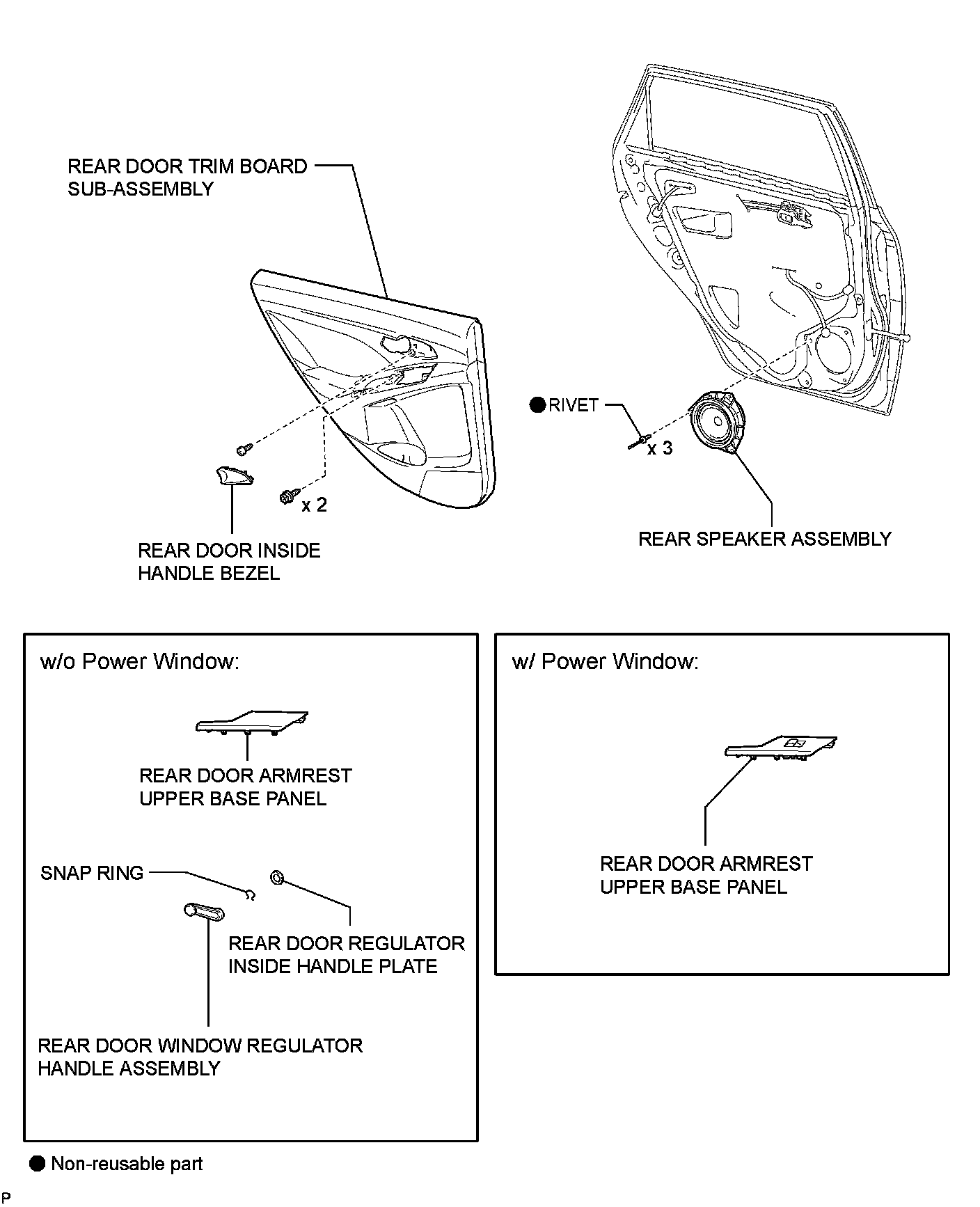 REAR DOOR TRIM BOARD SUB-ASSEMBLY

● RIVET

x 3

x 2

REAR DOOR INSIDE HANDLE BEZEL

REAR SPEAKER ASSEMBLY

w/o Power Window:

REAR DOOR ARMREST UPPER BASE PANEL

SNAP RING

REAR DOOR REGULATOR INSIDE HANDLE PLATE

REAR DOOR WINDOW REGULATOR HANDLE ASSEMBLY

w/ Power Window:

REAR DOOR ARMREST UPPER BASE PANEL

● Non-reusable part

P