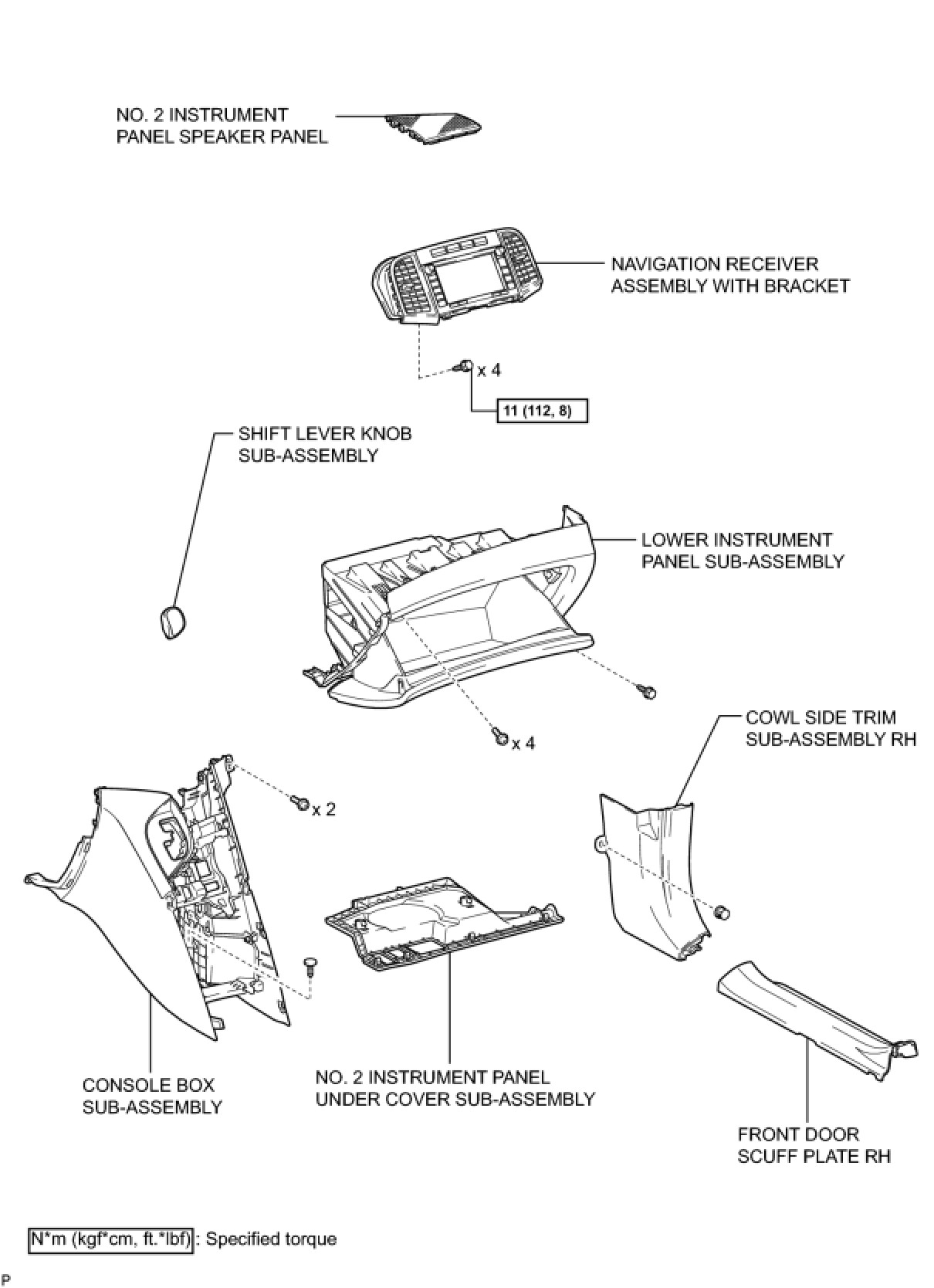 NO. 2 INSTRUMENT PANEL SPEAKER PANEL

NAVIGATION RECEIVER ASSEMBLY WITH BRACKET

x 4

11 (112, 8)

SHIFT LEVER KNOB SUB-ASSEMBLY

LOWER INSTRUMENT PANEL SUB-ASSEMBLY

x 4

COWL SIDE TRIM SUB-ASSEMBLY RH

x 2

CONSOLE BOX SUB-ASSEMBLY

NO. 2 INSTRUMENT PANEL UNDER COVER SUB-ASSEMBLY

FRONT DOOR SCUFF PLATE RH

N*m (kgf*cm, ft.*lbf) : Specified torque

P