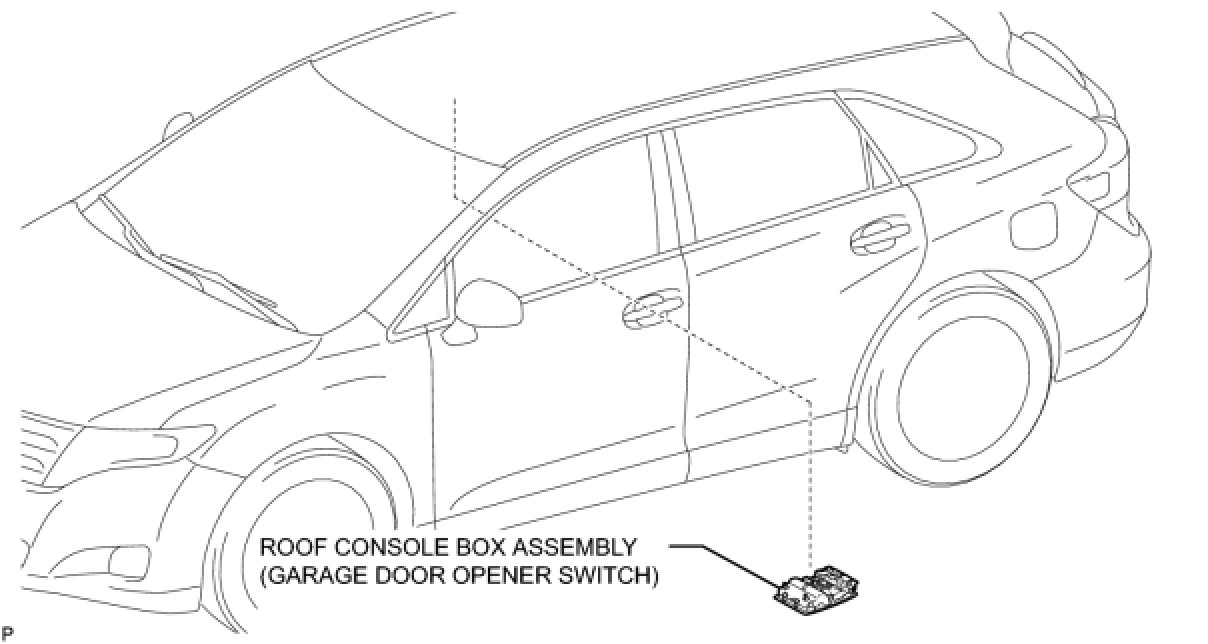 ROOF CONSOLE BOX ASSEMBLY
(GARAGE DOOR OPENER SWITCH)

P