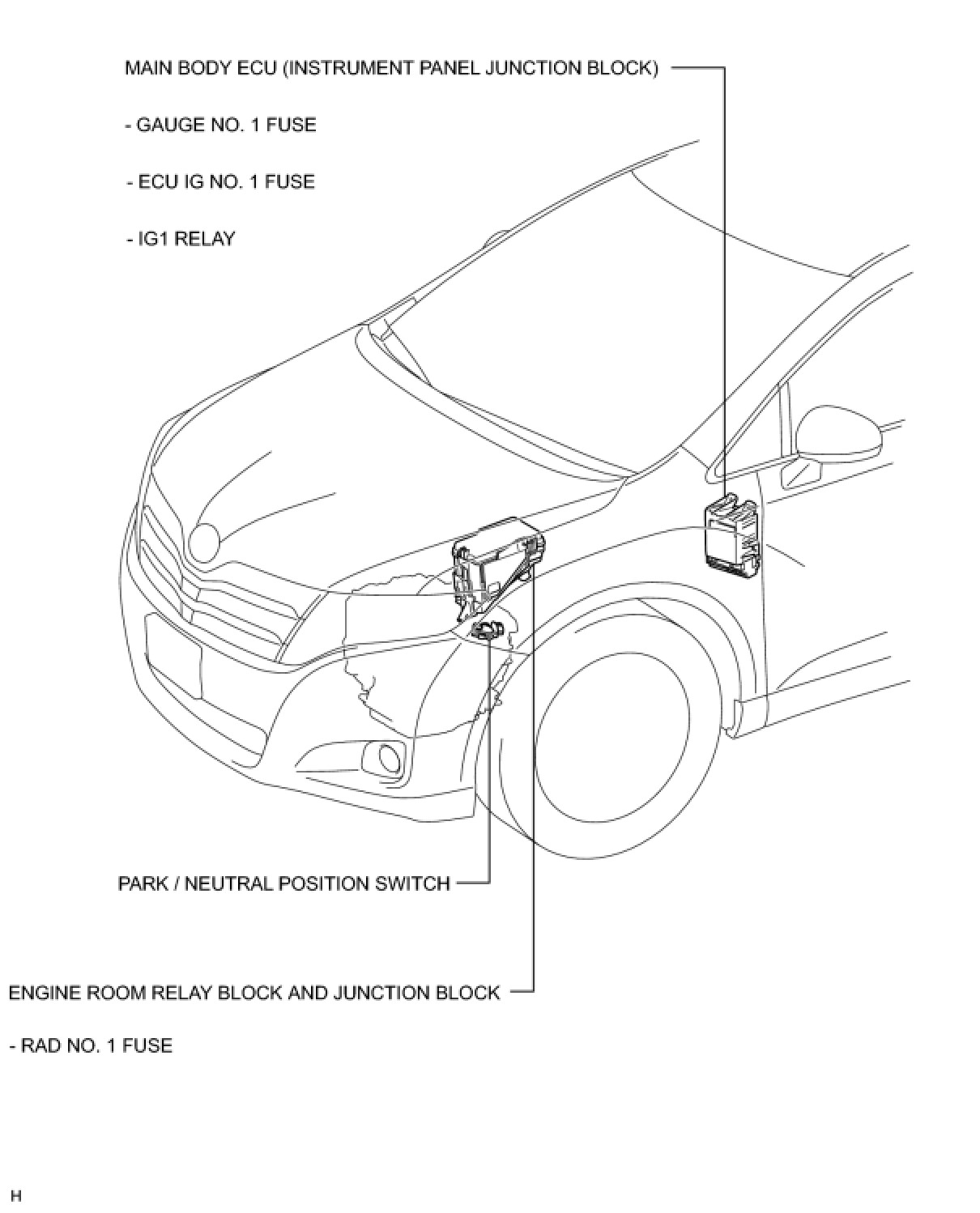 MAIN BODY ECU (INSTRUMENT PANEL JUNCTION BLOCK)

- GAUGE NO. 1 FUSE

- ECU IG NO. 1 FUSE

- IG1 RELAY

PARK / NEUTRAL POSITION SWITCH

ENGINE ROOM RELAY BLOCK AND JUNCTION BLOCK

- RAD NO. 1 FUSE

H